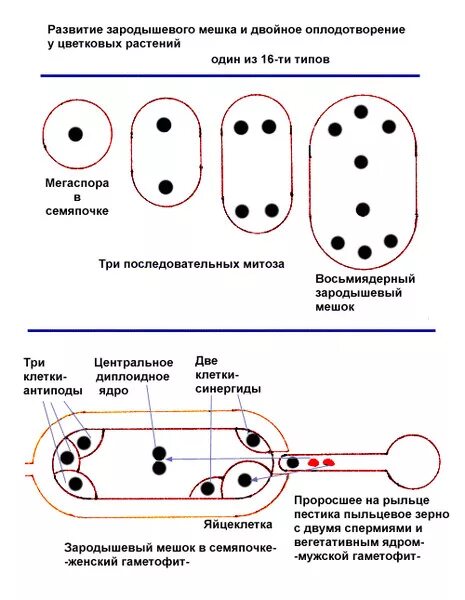 Развитие зародышевого мешка и двойное оплодотворение у цветковых растений

один из 16-ти типов

Мегаспора в семяпочке

Три последовательных митоза

Восьмиядерный зародышевый мешок

Три клетки-антиподы

Центральное диплоидное ядро

Две клетки-синергиды

Яйцеклетка

Проросшее на рыльце пестика пыльцевое зерно с двумя спермиями и вегетативным ядром- -мужской гаметофит-

Зародышевый мешок в семяпочке- -женский гаметофит-