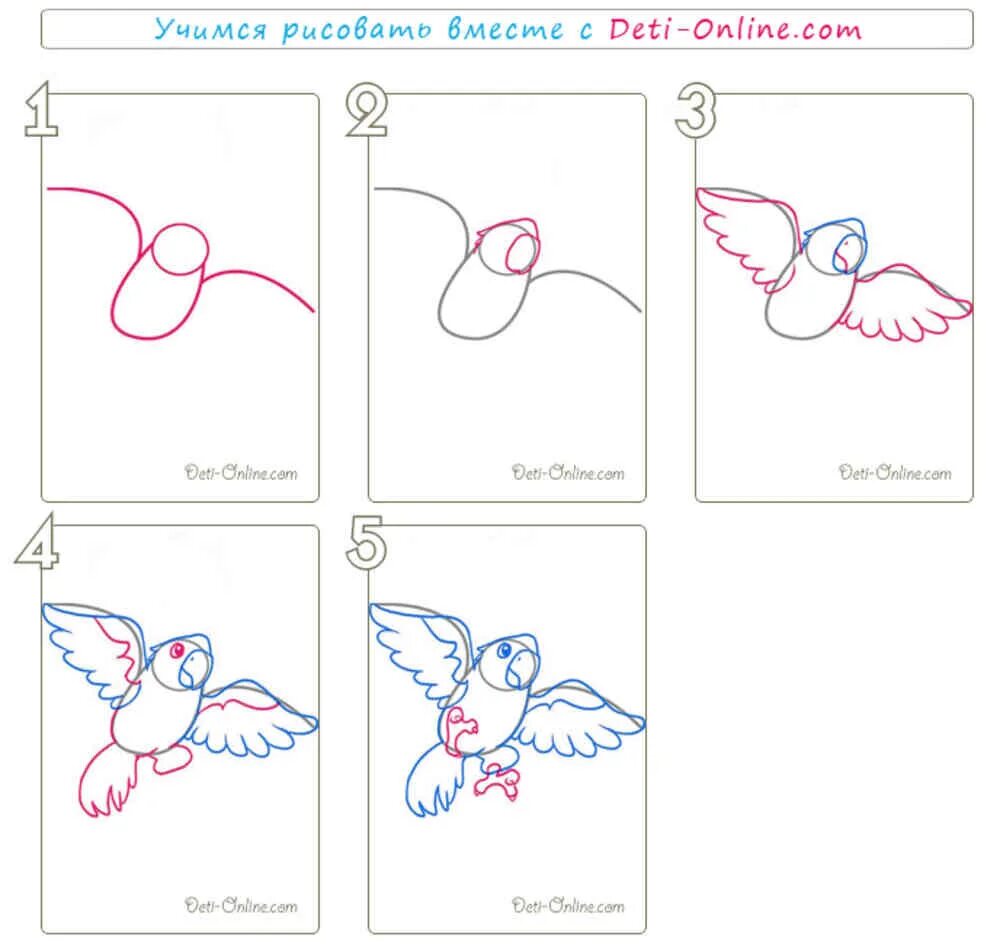 Учимся рисовать вместе с Deti-Online.com

1

Deti-Online.com

2

Deti-Online.com

3

Deti-Online.com

4

Deti-Online.com

5

Deti-Online.com