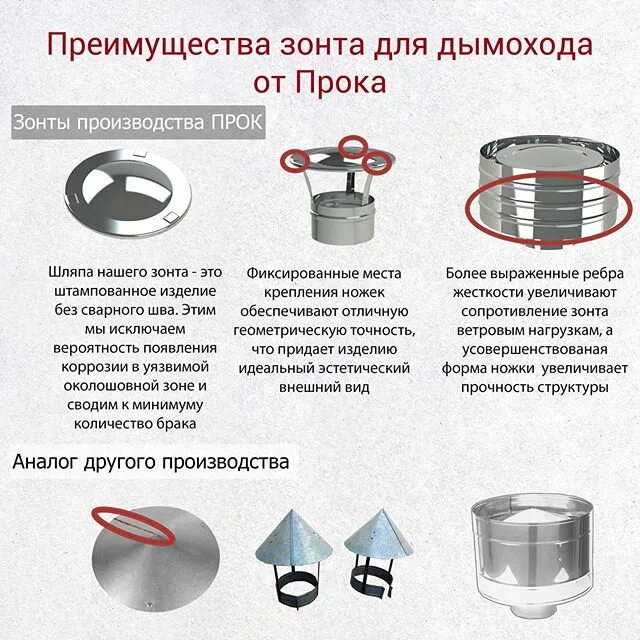 Преимущества зонта для дымохода от Прока

Зонты производства ПРОК

Шляпа нашего зонта - это штампованное изделие без сварного шва. Этим мы исключаем вероятность появления коррозии в уязвимой околошовной зоне и сводим к минимуму количество брака

Фиксированные места крепления ножек обеспечивают отличную геометрическую точность, что придает изделию идеальный эстетический внешний вид

Более выраженные ребра жесткости увеличивают сопротивление зонта ветровым нагрузкам, а усовершенствованая форма ножки увеличивает прочность структуры

Аналог другого производства