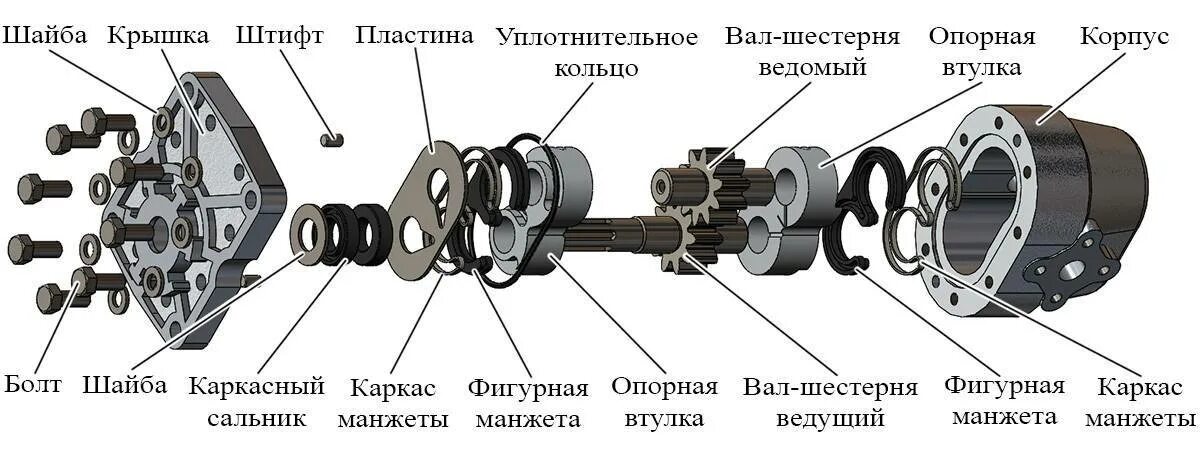 Шайба Крышка Штифт Пластина Уплотнительное кольцо Вал-шестерня ведомый Опорная втулка Корпус

Болт Шайба Каркасный сальник Каркас манжеты Фигурная манжета Опорная втулка Вал-шестерня ведущий Фигурная манжета Каркас манжеты