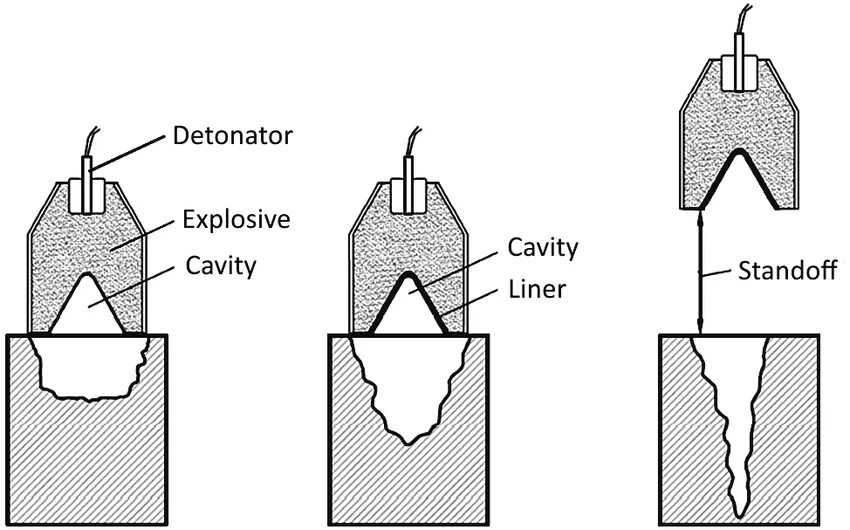 Detonator
Explosive
Cavity
Cavity
Liner
Standoff