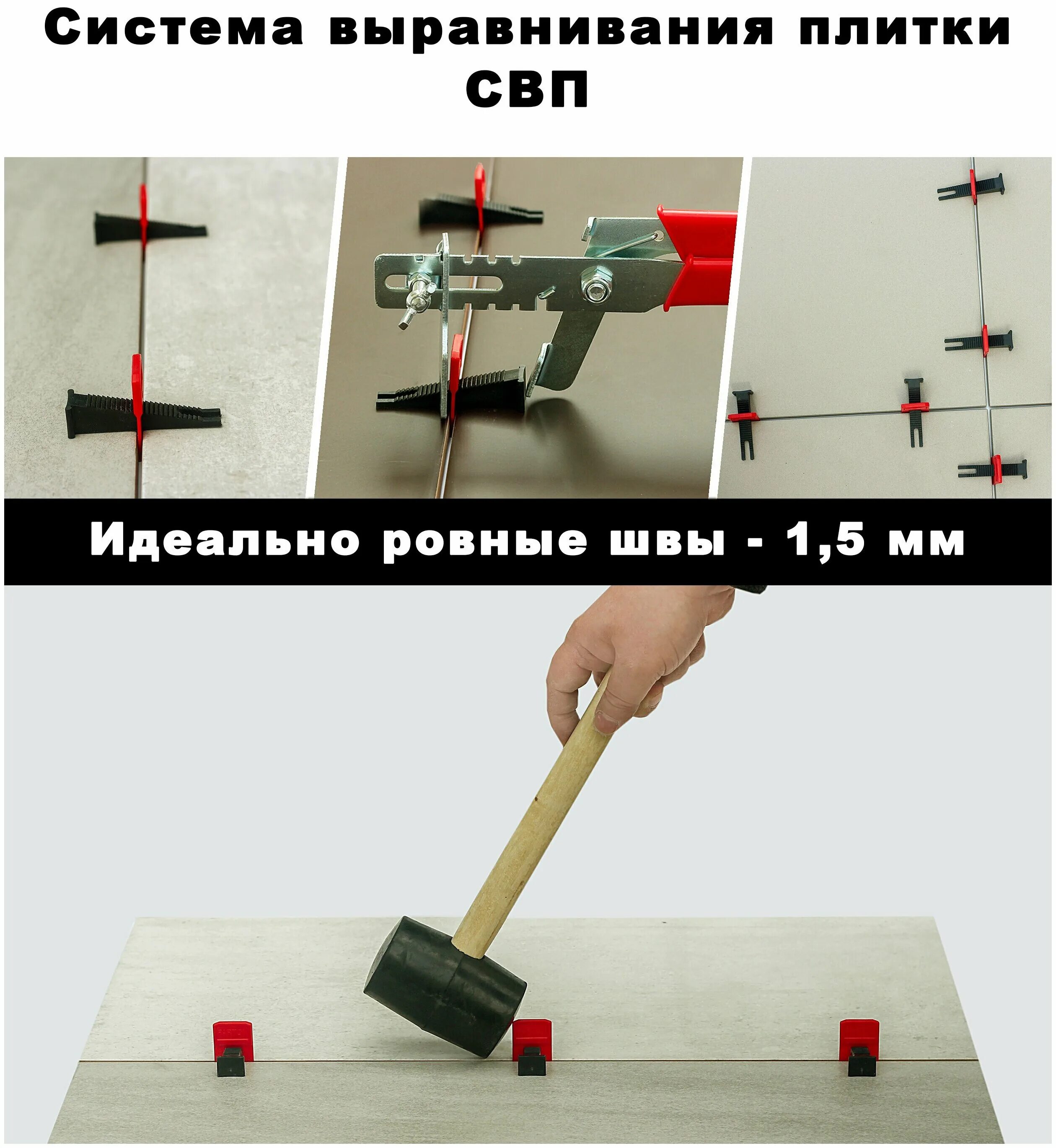 Система выравнивания плитки СВП

Идеально ровные швы - 1,5 мм