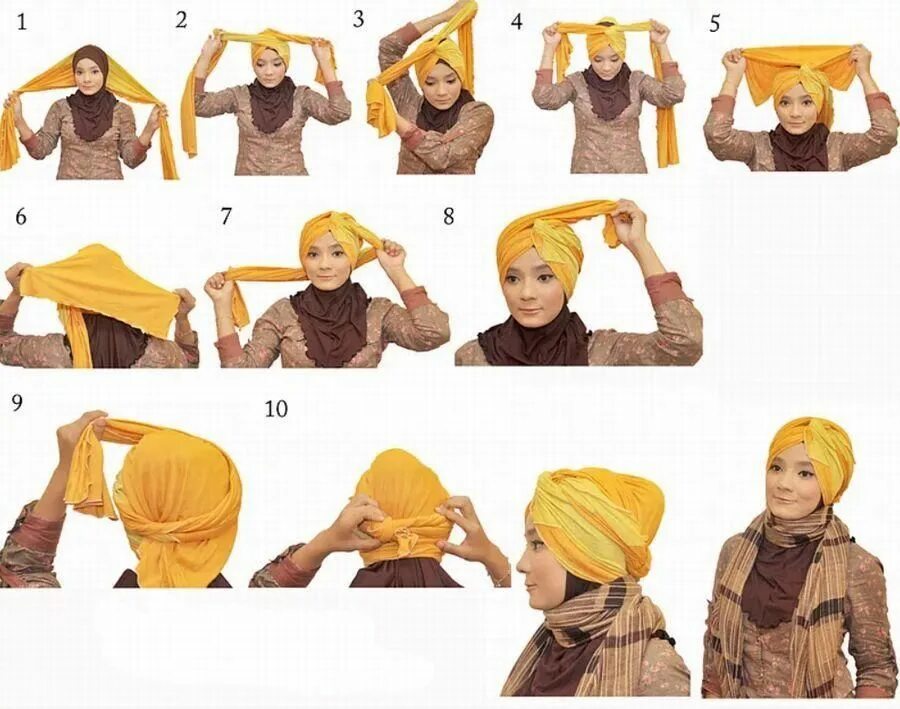 1

2

3

4

5

6

7

8

9

10