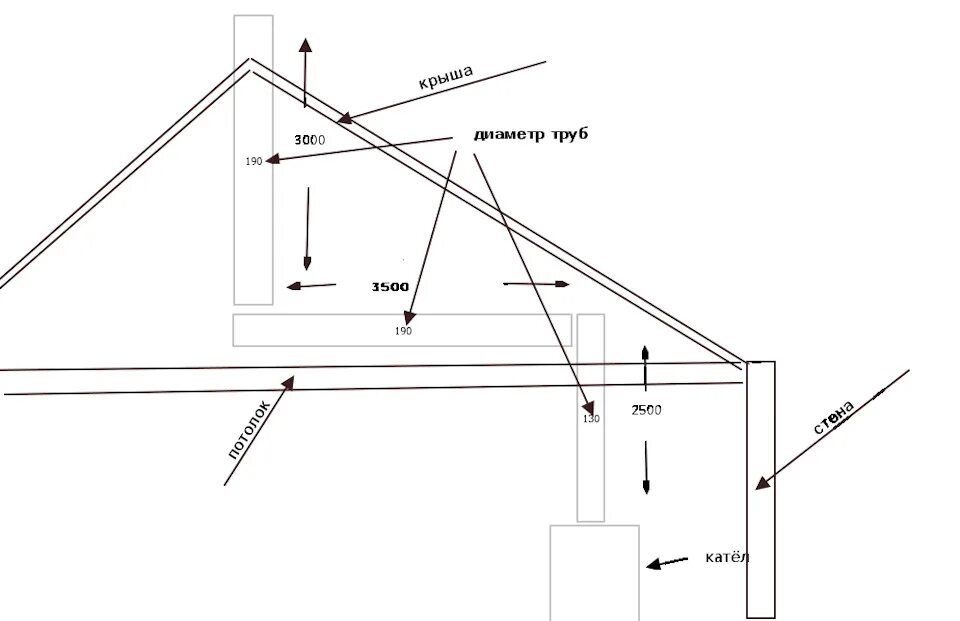 крыша

3000

диаметр труб

190

3500

190

потолок

130

2500

стена

катёл