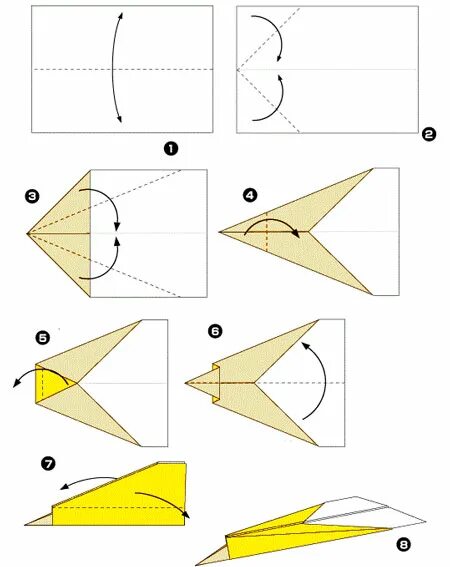 1

2

3

4

5

6

7

8