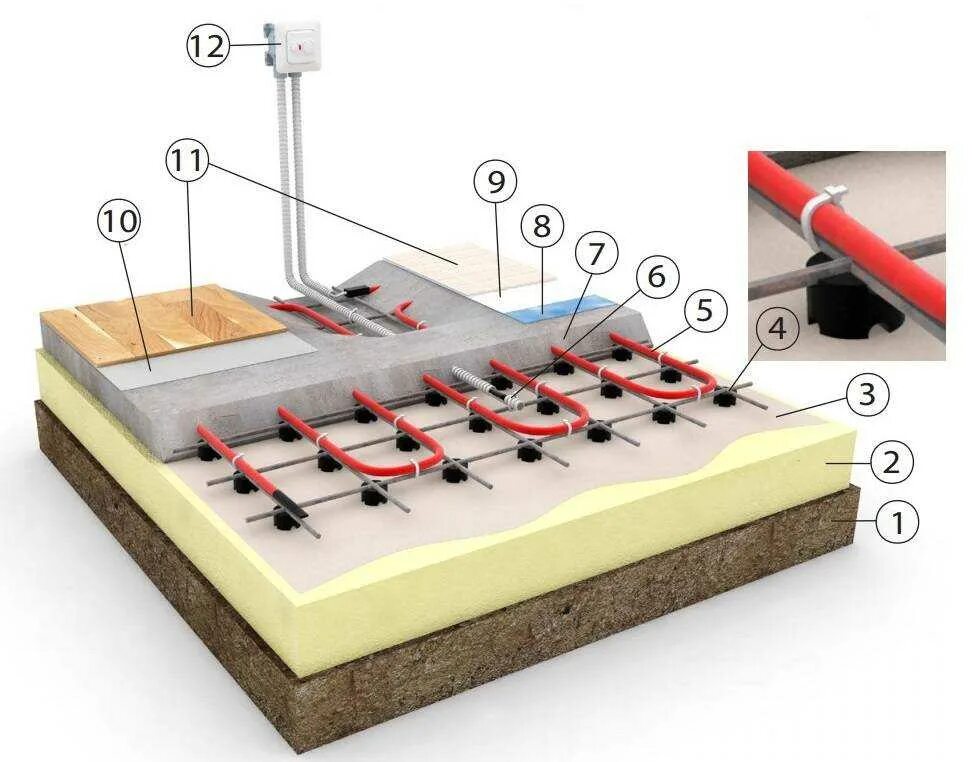 12
11
10
9
8
7
6
5
4
3
2
1