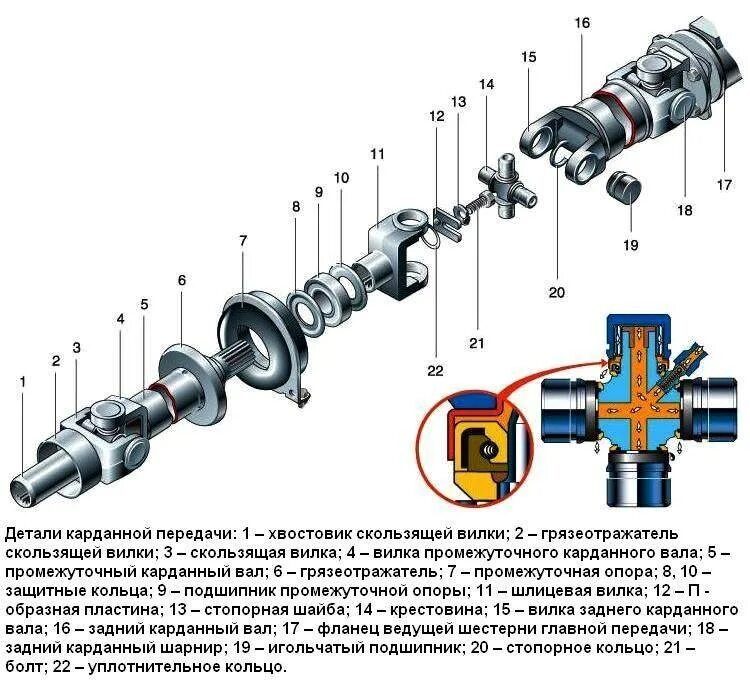 16
15
14
13
12
11
10
9
8
7
6
5
4
3
2
1
17
18
19
20
21
22

Детали карданной передачи: 1 – хвостовик скользящей вилки; 2 – грязеотражатель скользящей вилки; 3 – скользящая вилка; 4 – вилка промежуточного карданного вала; 5 – промежуточный карданный вал; 6 – грязеотражатель; 7 – промежуточная опора; 8, 10 – защитные кольца; 9 – подшипник промежуточной опоры; 11 – шлицевая вилка; 12 – П - образная пластина; 13 – стопорная шайба; 14 – крестовина; 15 – вилка заднего карданного вала; 16 – задний карданный вал; 17 – фланец ведущей шестерни главной передачи; 18 – задний карданный шарнир; 19 – игольчатый подшипник; 20 – стопорное кольцо; 21 – болт; 22 – уплотнительное кольцо.