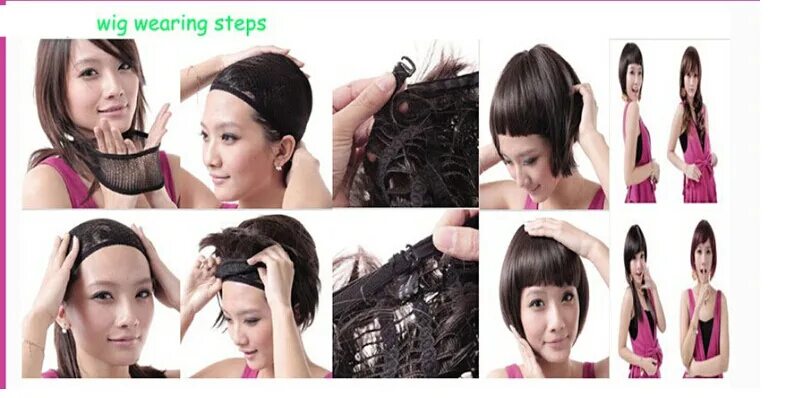 wig wearing steps