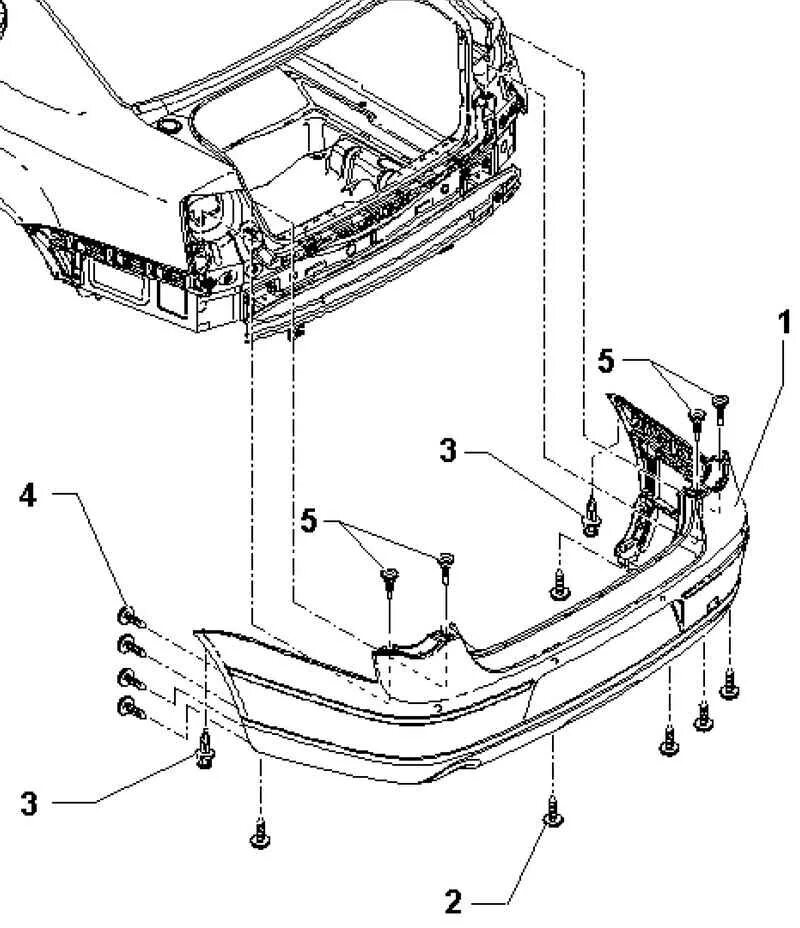 1
5
3
4
5
3
2