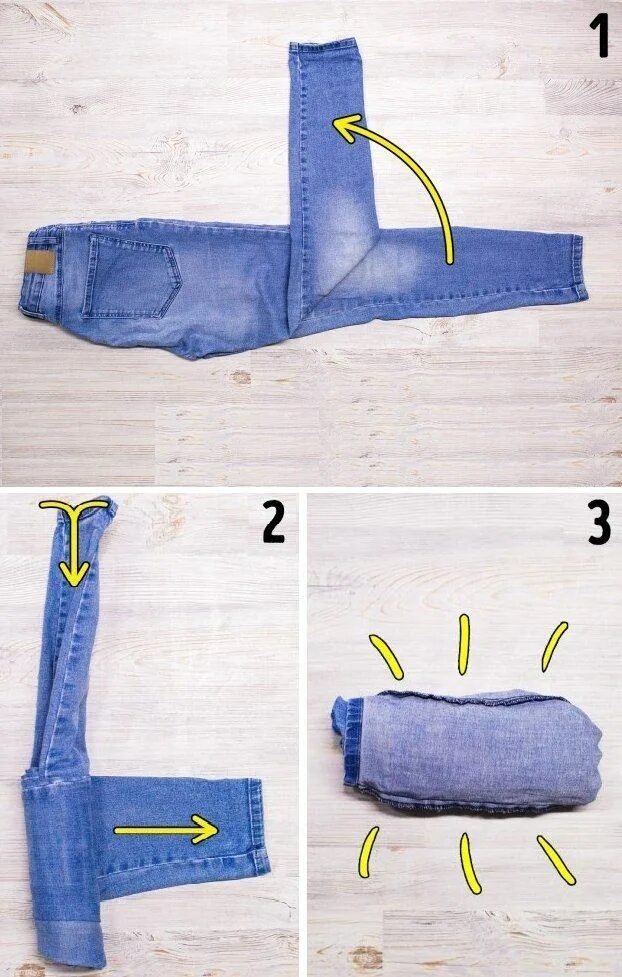 1

2

3