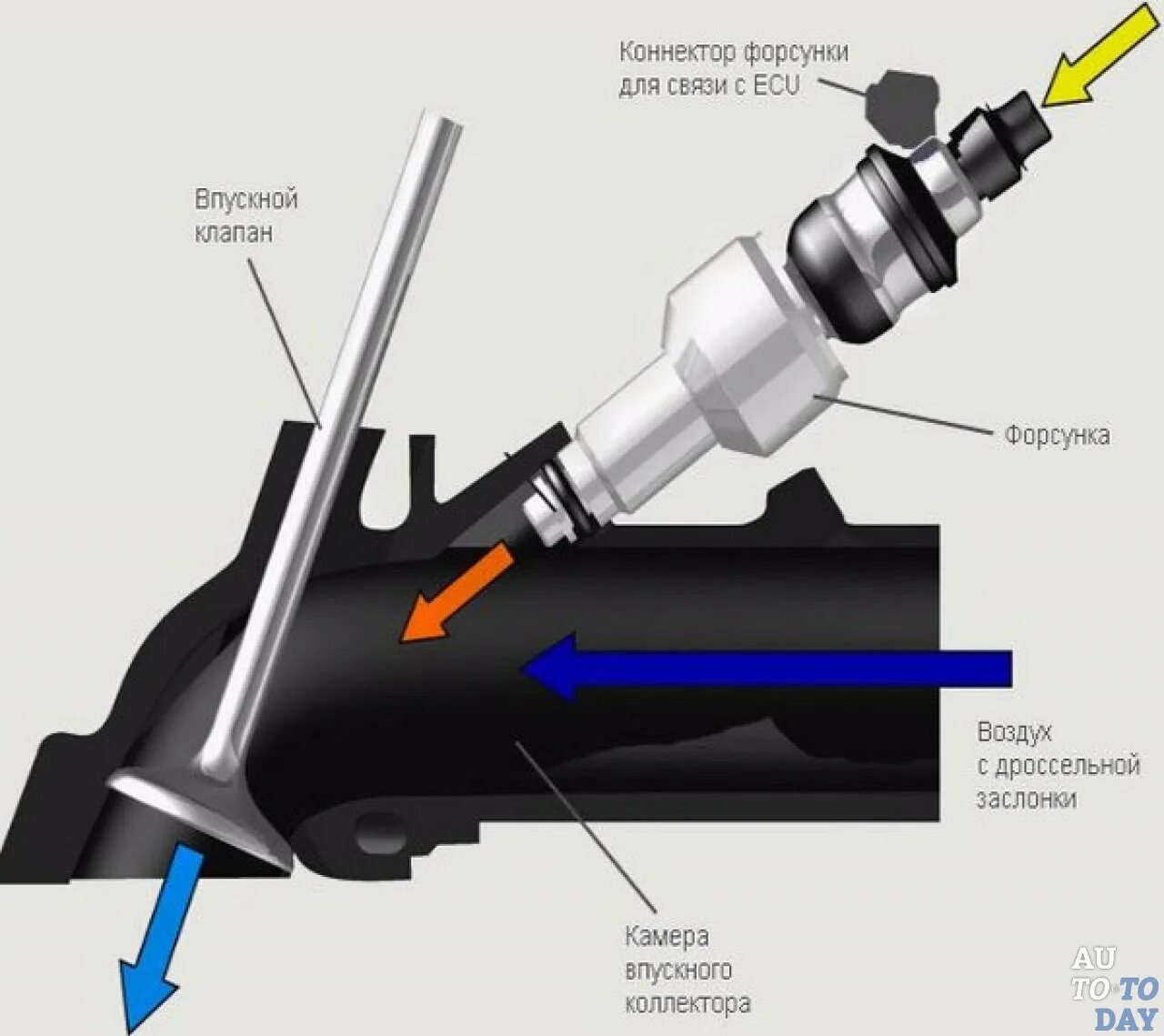 Коннектор форсунки для связи с ECU

Впускной клапан

Форсунка

Воздух с дроссельной заслонки

Камера впускного коллектора

AU TO TO DAY