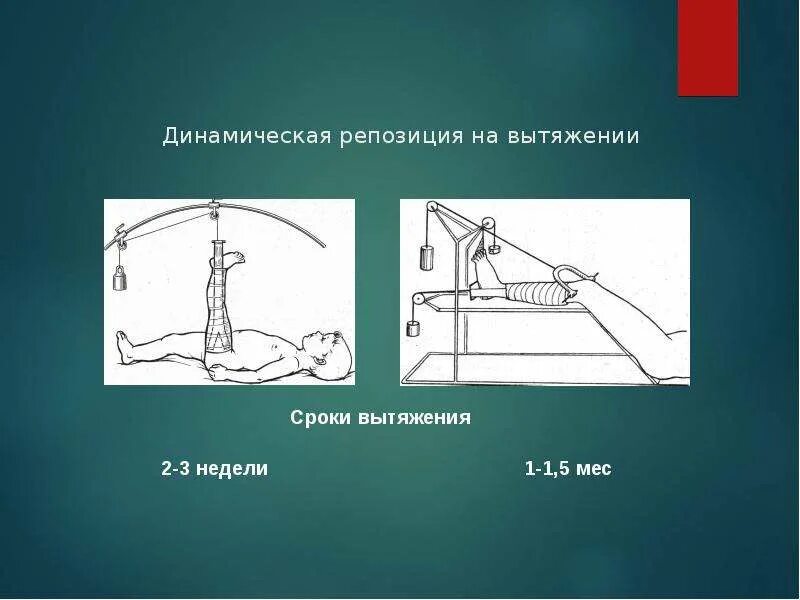 Динамическая репозиция на вытяжении

Сроки вытяжения

2-3 недели

1-1,5 мес