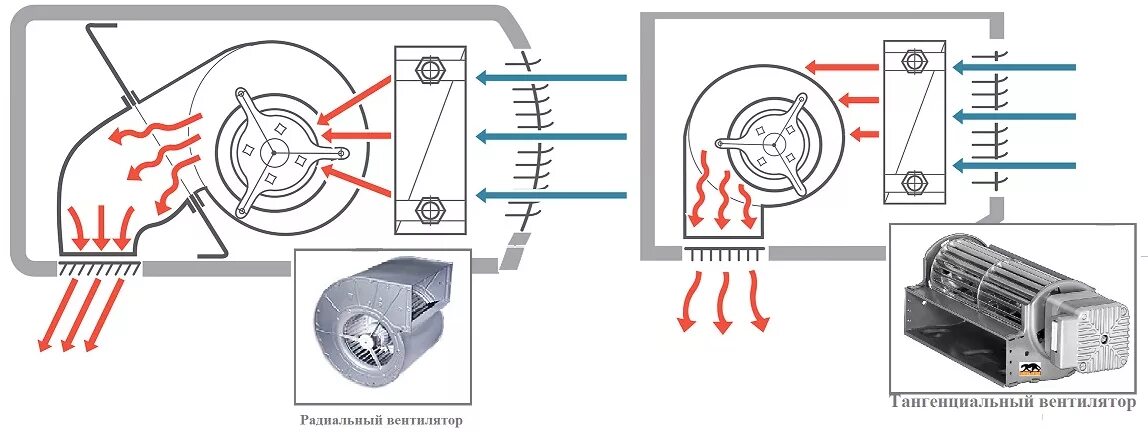 Радиальный вентилятор

Тангенциальный вентилятор