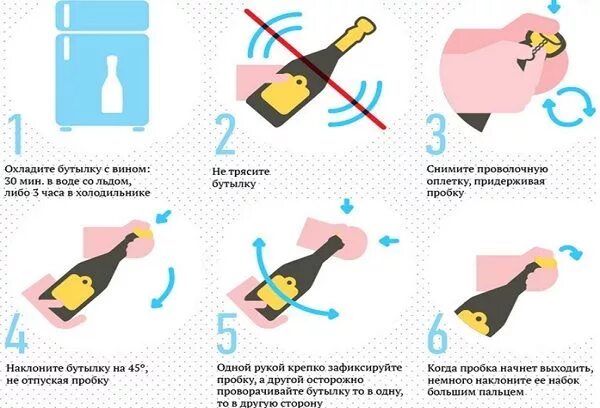 1

Охладите бутылку с вином: 30 мин. в воде со льдом, либо 3 часа в холодильнике

2

Не трясите бутылку

3

Снимите проволочную оплетку, придерживая пробку

4

Наклоните бутылку на 45°, не отпуская пробку

5

Одной рукой крепко зафиксируйте пробку, а другой осторожно проворачивайте бутылку то в одну, то в другую сторону

6

Когда пробка начнет выходить, немного наклоните ее набок большим пальцем