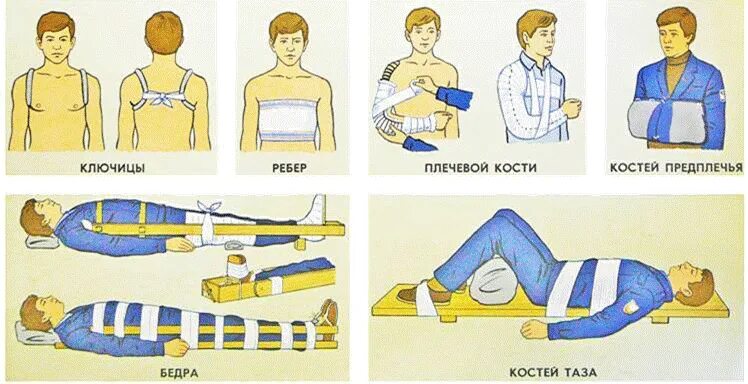 КЛЮЧИЦЫ

РЕБЕР

ПЛЕЧЕВОЙ КОСТИ

КОСТЕЙ ПРЕДПЛЕЧЬЯ

БЕДРА

КОСТЕЙ ТАЗА