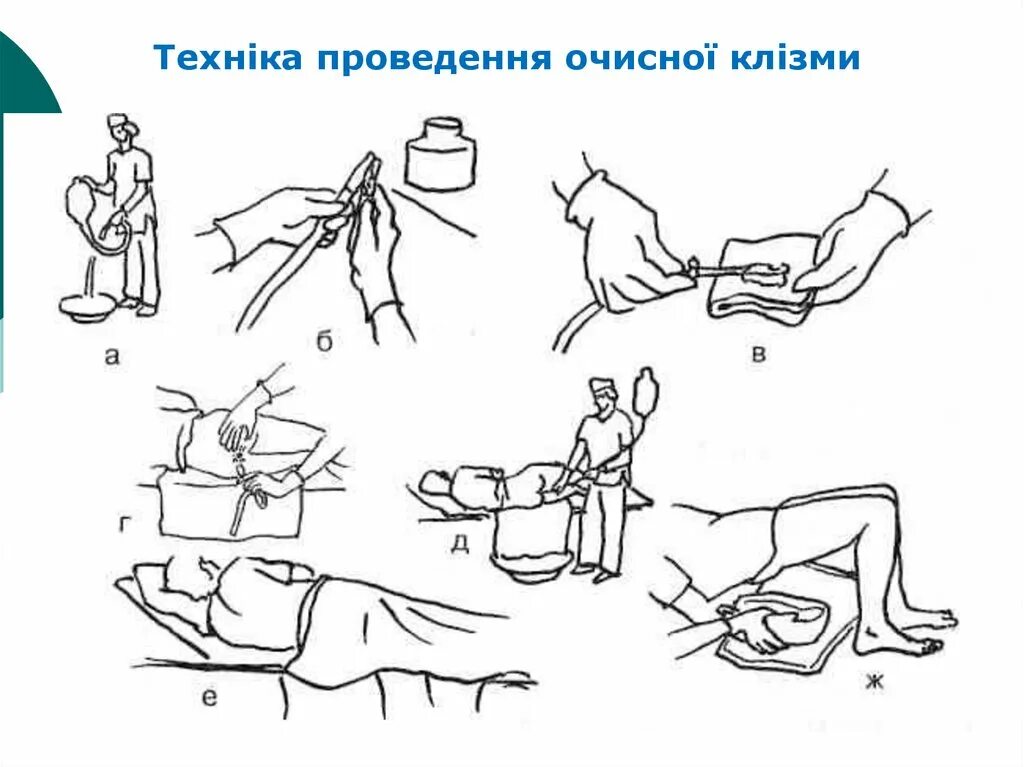 Техніка проведення очисної клізми

а

б

в

г

д

е

ж