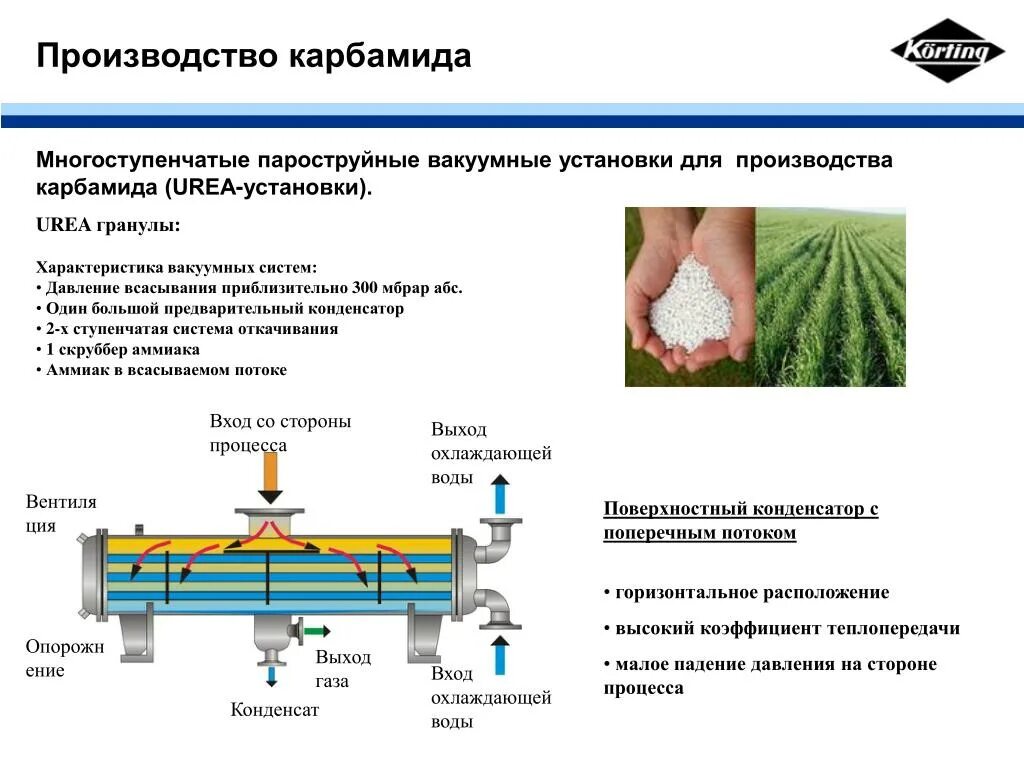 Производство карбамида

Körting

Многоступенчатые пароструйные вакуумные установки для производства карбамида (UREA-установки).

UREA гранулы:

Характеристика вакуумных систем:
• Давление всасывания приблизительно 300 мбрар абс.
• Один большой предварительный конденсатор
• 2-х ступенчатая система откачивания
• 1 скруббер аммиака
• Аммиак в всасываемом потоке

Вход со стороны процесса

Выход охлаждающей воды

Вентиляция

Опорожнение

Выход газа

Конденсат

Вход охлаждающей воды

Поверхностный конденсатор с поперечным потоком

• горизонтальное расположение

• высокий коэффициент теплопередачи

• малое падение давления на стороне процесса