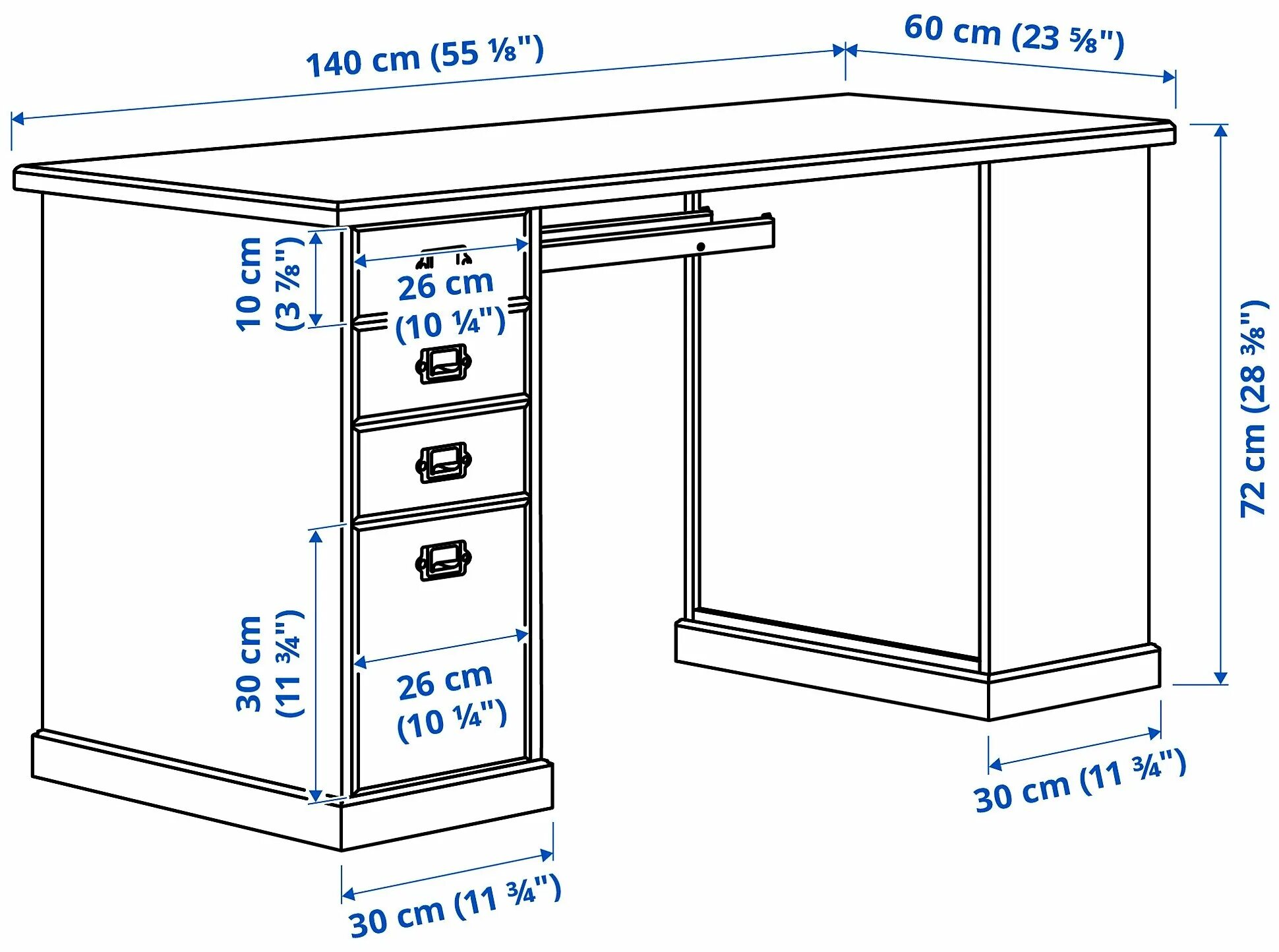 140 cm (55 ⅛")

60 cm (23 ⅝")

10 cm (3 ⅞")

26 cm (10 ¼")

72 cm (28 ⅜")

30 cm (11 ¾")

26 cm (10 ¼")

30 cm (11 ¾")

30 cm (11 ¾")