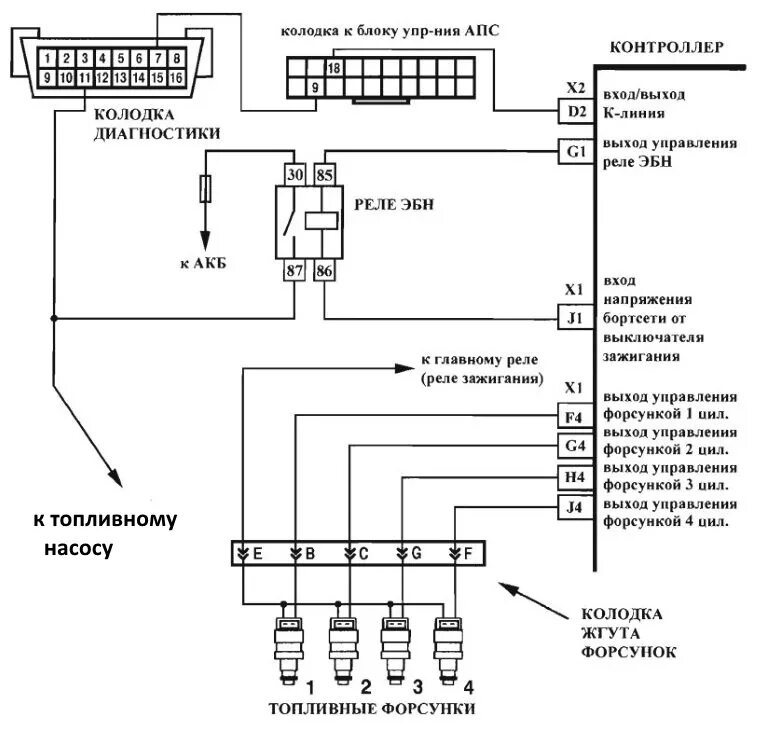 1 2 3 4 5 6 7 8
9 10 11 12 13 14 15 16

КОЛОДКА ДИАГНОСТИКИ

колодка к блоку упр-ния АПС

18
9

КОНТРОЛЛЕР

X2
D2
вход/выход К-линия

G1
выход управления реле ЭБН

30 85
РЕЛЕ ЭБН
87 86

к АКБ

X1
J1
вход напряжения бортсети от выключателя зажигания

к главному реле (реле зажигания)

X1
F4
выход управления форсункой 1 цил.
G4
выход управления форсункой 2 цил.
H4
выход управления форсункой 3 цил.
J4
выход управления форсункой 4 цил.

к топливному насосу

E B C G F

КОЛОДКА ЖГУТА ФОРСУНОК

1 2 3 4
ТОПЛИВНЫЕ ФОРСУНКИ