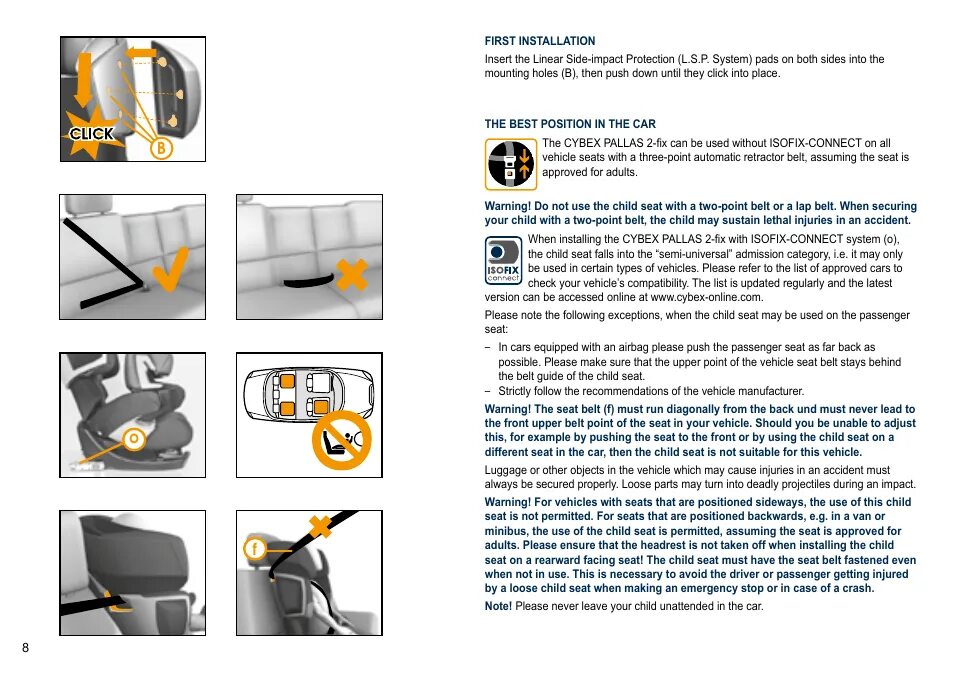 CLICK

B

o

f

8

FIRST INSTALLATION

Insert the Linear Side-impact Protection (L.S.P. System) pads on both sides into the mounting holes (B), then push down until they click into place.

THE BEST POSITION IN THE CAR

The CYBEX PALLAS 2-fix can be used without ISOFIX-CONNECT on all vehicle seats with a three-point automatic retractor belt, assuming the seat is approved for adults.

Warning! Do not use the child seat with a two-point belt or a lap belt. When securing your child with a two-point belt, the child may sustain lethal injuries in an accident.

ISOFIX connect

When installing the CYBEX PALLAS 2-fix with ISOFIX-CONNECT system (o), the child seat falls into the "semi-universal" admission category, i.e. it may only be used in certain types of vehicles. Please refer to the list of approved cars to check your vehicle's compatibility. The list is updated regularly and the latest version can be accessed online at www.cybex-online.com.

Please note the following exceptions, when the child seat may be used on the passenger seat:

– In cars equipped with an airbag please push the passenger seat as far back as possible. Please make sure that the upper point of the vehicle seat belt stays behind the belt guide of the child seat.
– Strictly follow the recommendations of the vehicle manufacturer.

Warning! The seat belt (f) must run diagonally from the back und must never lead to the front upper belt point of the seat in your vehicle. Should you be unable to adjust this, for example by pushing the seat to the front or by using the child seat on a different seat in the car, then the child seat is not suitable for this vehicle.

Luggage or other objects in the vehicle which may cause injuries in an accident must always be secured properly. Loose parts may turn into deadly projectiles during an impact.

Warning! For vehicles with seats that are positioned sideways, the use of this child seat is not permitted. For seats that are positioned backwards, e.g. in a van or minibus, the use of the child seat is permitted, assuming the seat is approved for adults. Please ensure that the headrest is not taken off when installing the child seat on a rearward facing seat! The child seat must have the seat belt fastened even when not in use. This is necessary to avoid the driver or passenger getting injured by a loose child seat when making an emergency stop or in case of a crash.

Note! Please never leave your child unattended in the car.