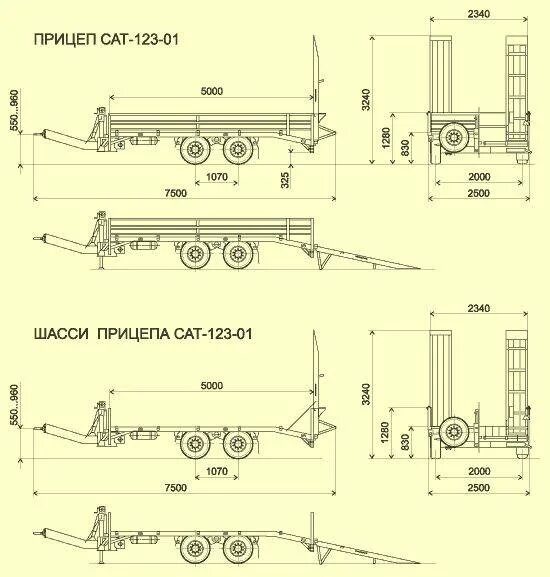 ПРИЦЕП САТ-123-01

550...960
5000
1070
325
7500

2340
3240
1280
830
2000
2500

ШАССИ ПРИЦЕПА САТ-123-01

550...960
5000
1070
7500

2340
3240
1280
830
2000
2500