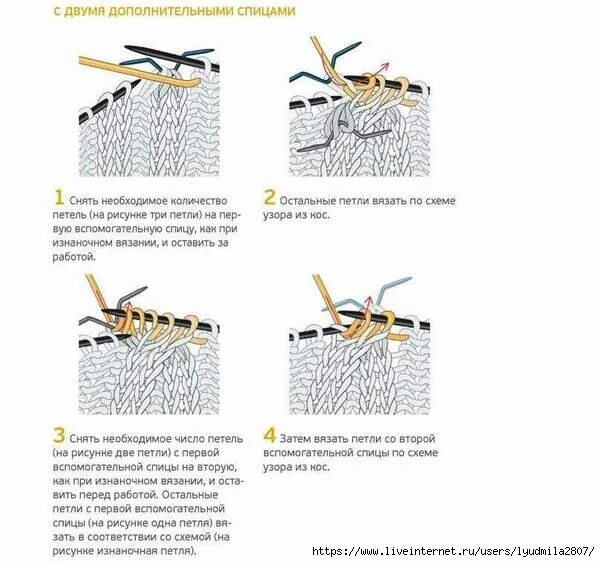 С ДВУМЯ ДОПОЛНИТЕЛЬНЫМИ СПИЦАМИ

1 Снять необходимое количество петель (на рисунке три петли) на первую вспомогательную спицу, как при изнаночном вязании, и оставить за работой.

2 Остальные петли вязать по схеме узора из кос.

3 Снять необходимое число петель (на рисунке две петли) с первой вспомогательной спицы на вторую, как при изнаночном вязании, и оставить перед работой. Остальные петли с первой вспомогательной спицы (на рисунке одна петля) вязать в соответствии со схемой (на рисунке изнаночная петля).

4 Затем вязать петли со второй вспомогательной спицы по схеме узора из кос.

https://www.liveinternet.ru/users/lyudmila2807/