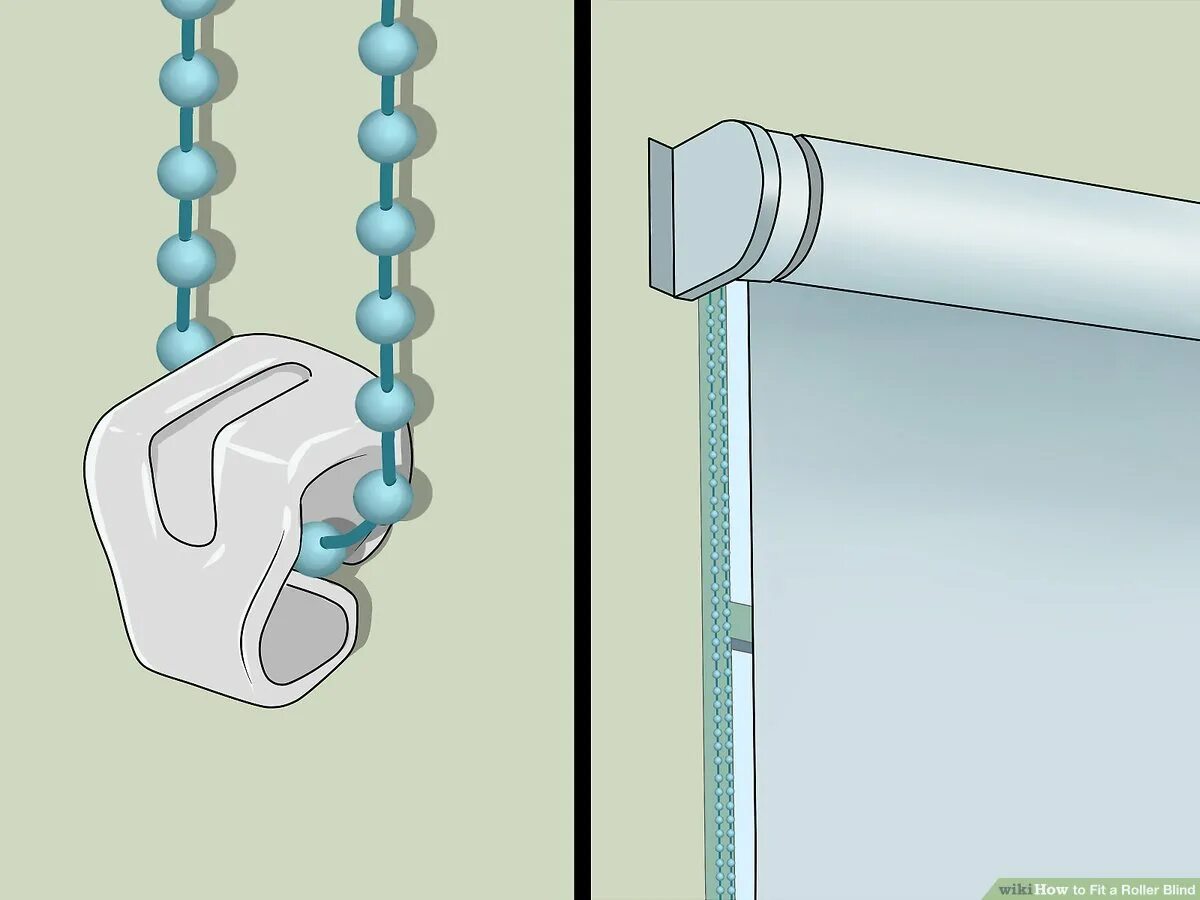 wikiHow to Fit a Roller Blind