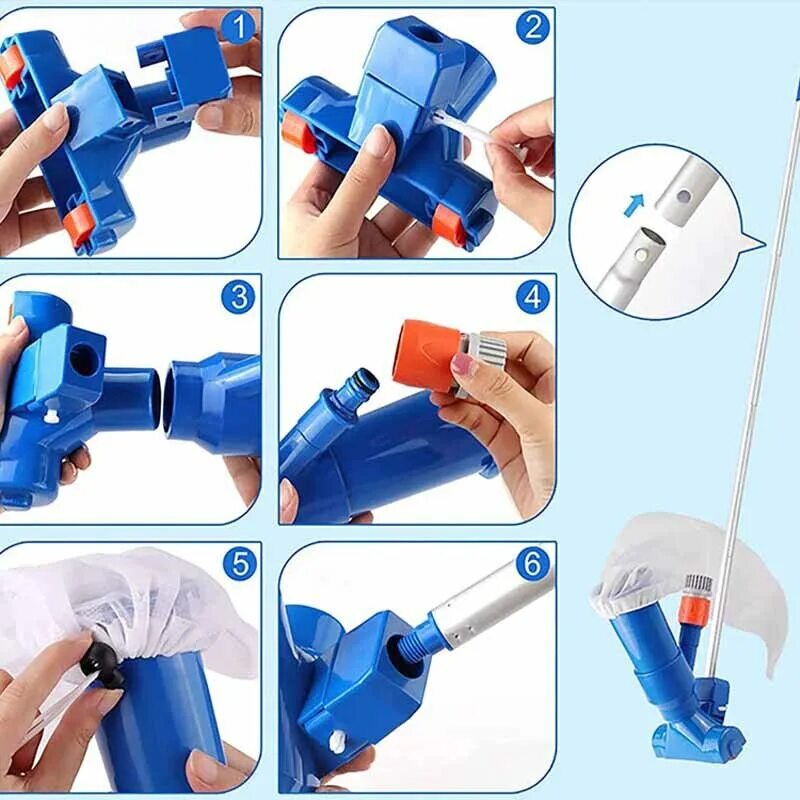 1
2
3
4
5
6