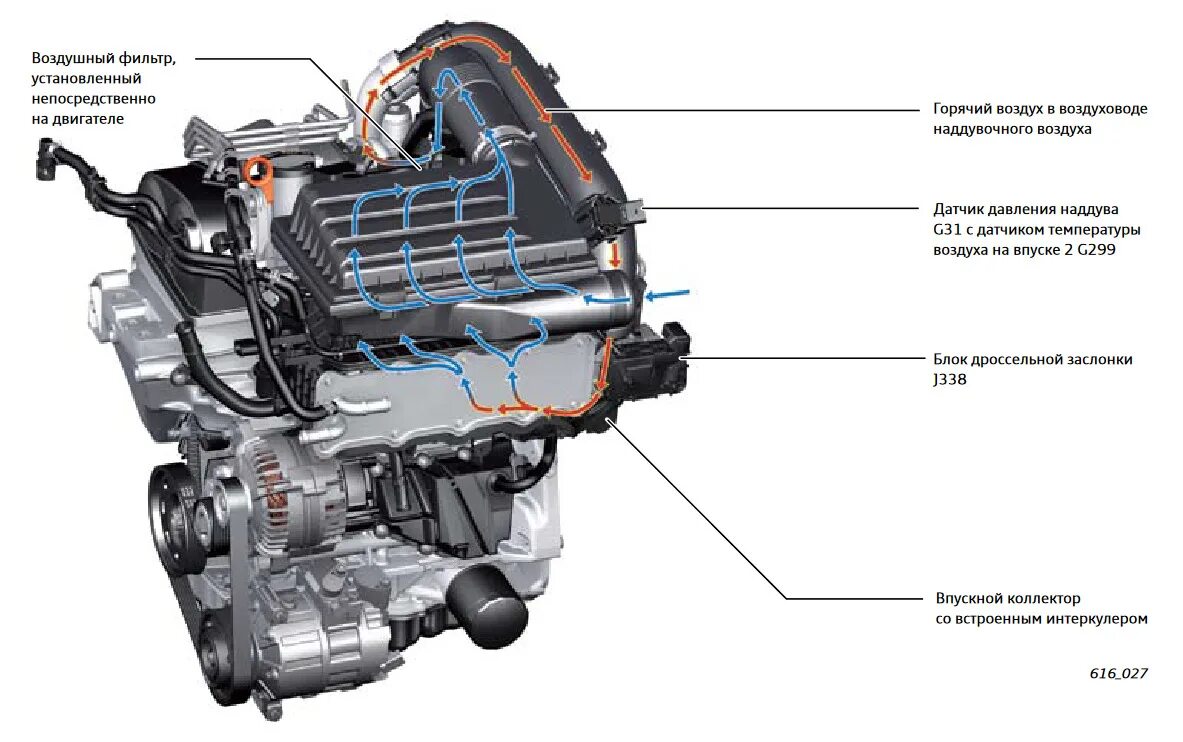 Воздушный фильтр, установленный непосредственно на двигателе

Горячий воздух в воздуховоде наддувочного воздуха

Датчик давления наддува G31 с датчиком температуры воздуха на впуске 2 G299

Блок дроссельной заслонки J338

Впускной коллектор со встроенным интеркулером

616_027