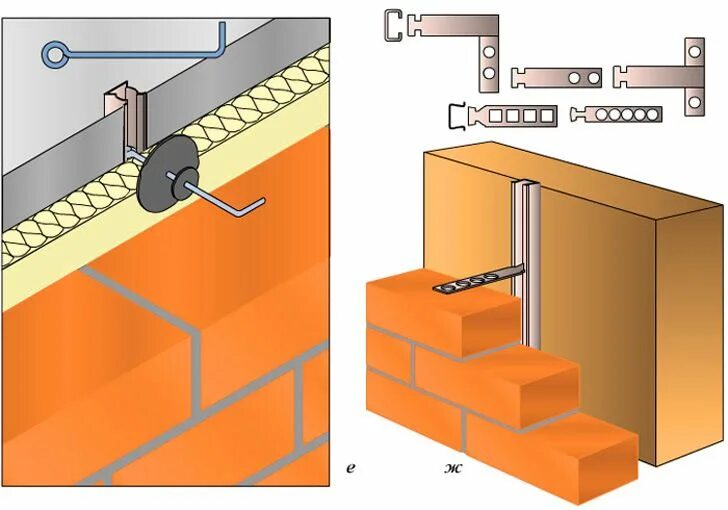 е

ж