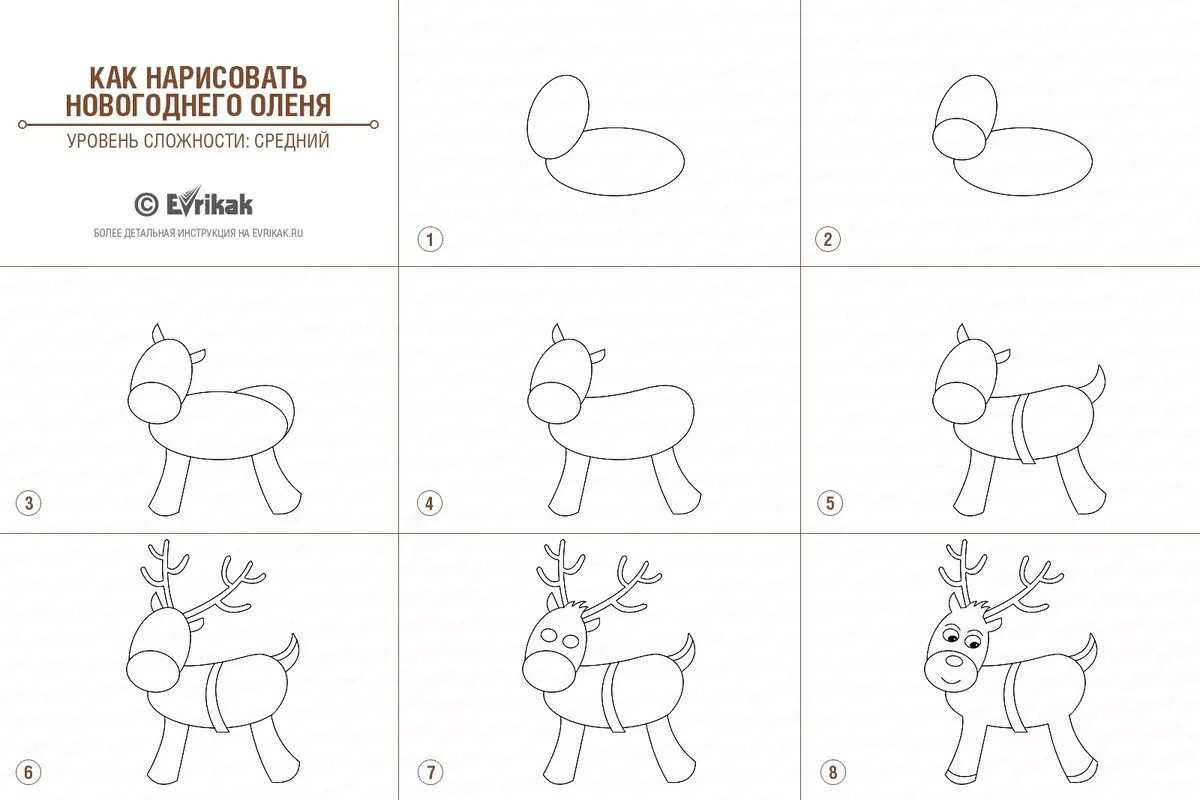 КАК НАРИСОВАТЬ НОВОГОДНЕГО ОЛЕНЯ

УРОВЕНЬ СЛОЖНОСТИ: СРЕДНИЙ

© Evrikak

БОЛЕЕ ДЕТАЛЬНАЯ ИНСТРУКЦИЯ НА EVRIKAK.RU

1

2

3

4

5

6

7

8