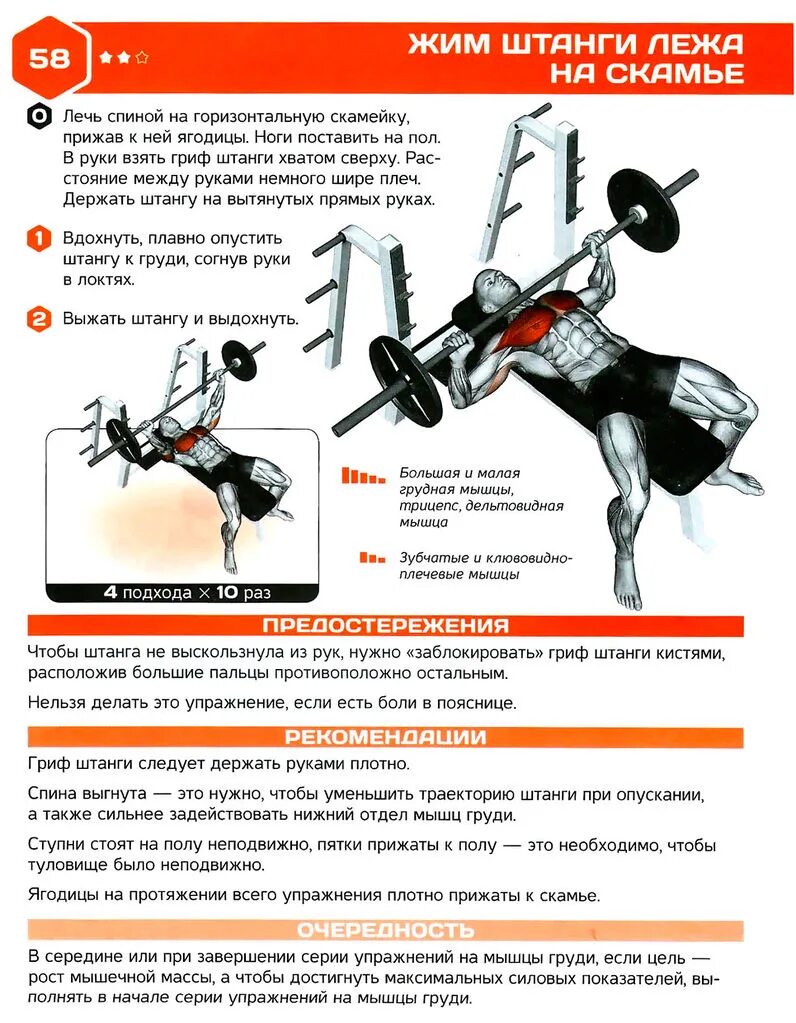 58

ЖИМ ШТАНГИ ЛЕЖА НА СКАМЬЕ

0 Лечь спиной на горизонтальную скамейку, прижав к ней ягодицы. Ноги поставить на пол. В руки взять гриф штанги хватом сверху. Расстояние между руками немного шире плеч. Держать штангу на вытянутых прямых руках.

1 Вдохнуть, плавно опустить штангу к груди, согнув руки в локтях.

2 Выжать штангу и выдохнуть.

4 подхода × 10 раз

Большая и малая грудная мышцы, трицепс, дельтовидная мышца

Зубчатые и клювовидно-плечевые мышцы

ПРЕДОСТЕРЕЖЕНИЯ

Чтобы штанга не выскользнула из рук, нужно «заблокировать» гриф штанги кистями, расположив большие пальцы противоположно остальным.

Нельзя делать это упражнение, если есть боли в пояснице.

РЕКОМЕНДАЦИИ

Гриф штанги следует держать руками плотно.

Спина выгнута — это нужно, чтобы уменьшить траекторию штанги при опускании, а также сильнее задействовать нижний отдел мышц груди.

Ступни стоят на полу неподвижно, пятки прижаты к полу — это необходимо, чтобы туловище было неподвижно.

Ягодицы на протяжении всего упражнения плотно прижаты к скамье.

ОЧЕРЕДНОСТЬ

В середине или при завершении серии упражнений на мышцы груди, если цель — рост мышечной массы, а чтобы достигнуть максимальных силовых показателей, выполнять в начале серии упражнений на мышцы груди.