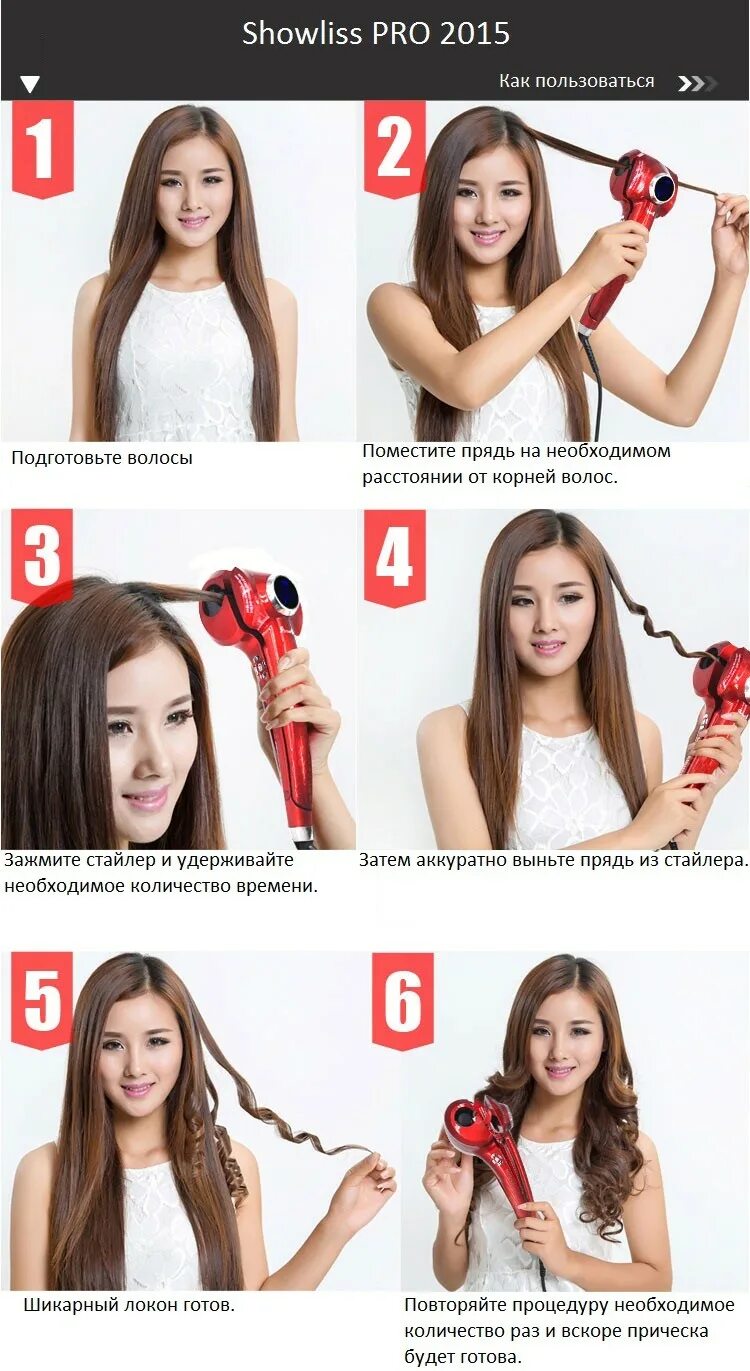 Showliss PRO 2015

Как пользоваться

1

Подготовьте волосы

2

Поместите прядь на необходимом расстоянии от корней волос.

3

Зажмите стайлер и удерживайте необходимое количество времени.

4

Затем аккуратно выньте прядь из стайлера.

5

Шикарный локон готов.

6

Повторяйте процедуру необходимое количество раз и вскоре прическа будет готова.