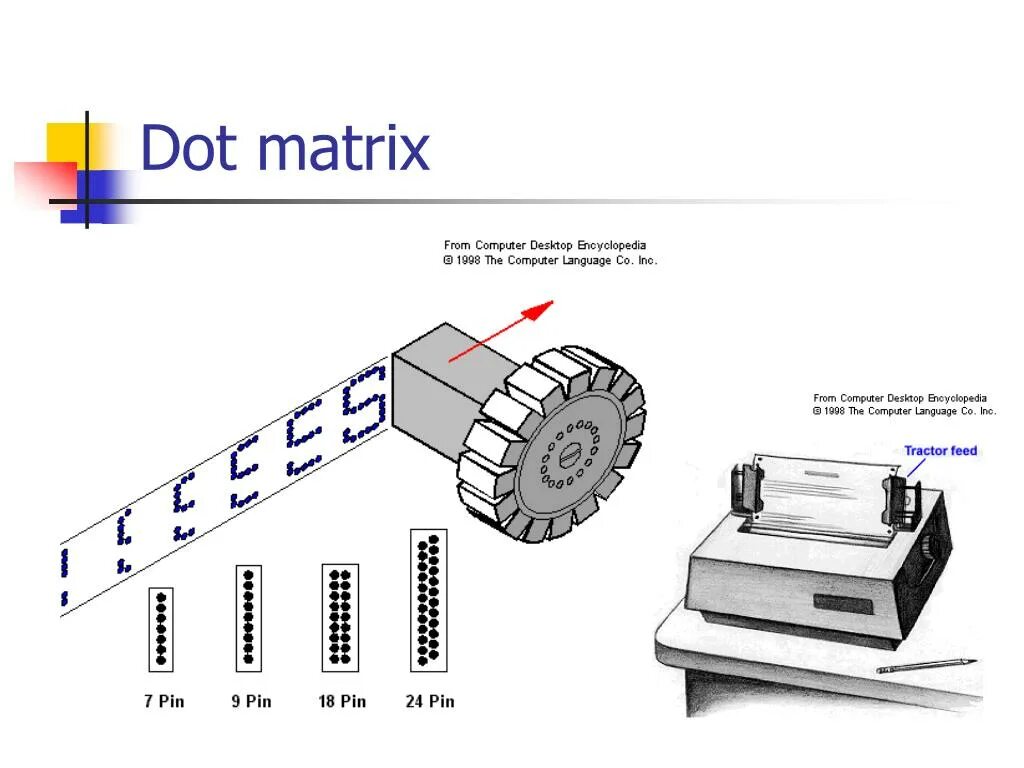 Dot matrix

From Computer Desktop Encyclopedia
© 1998 The Computer Language Co. Inc.

7 Pin
9 Pin
18 Pin
24 Pin

From Computer Desktop Encyclopedia
© 1998 The Computer Language Co. Inc.

Tractor feed