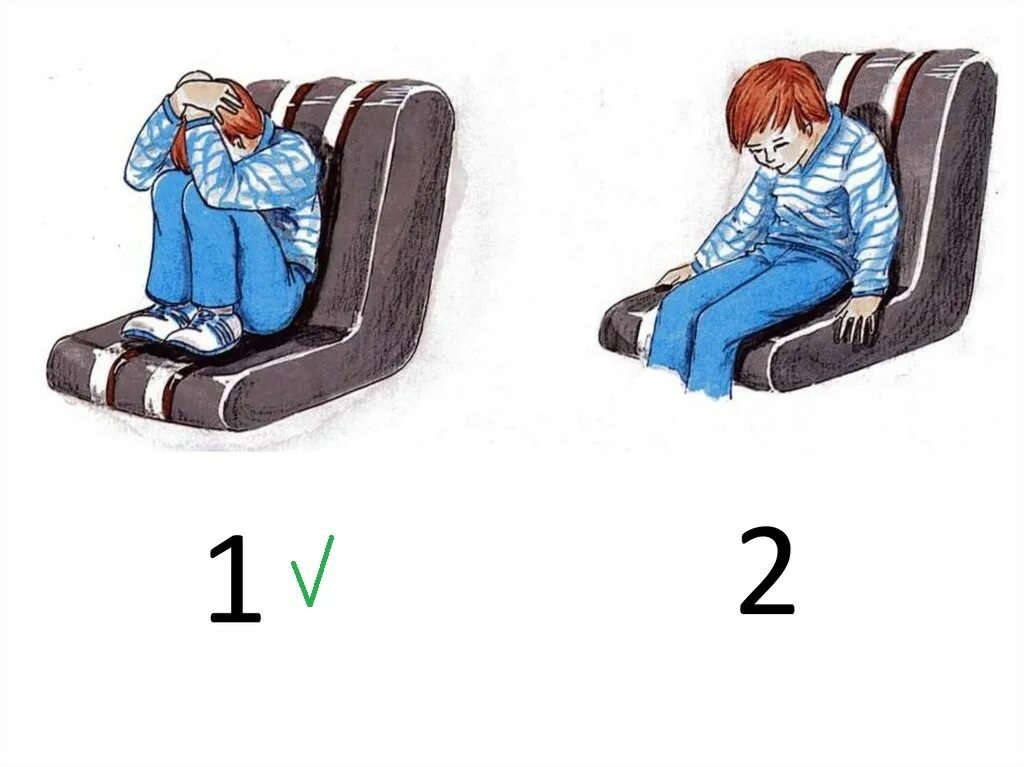 1 √

2