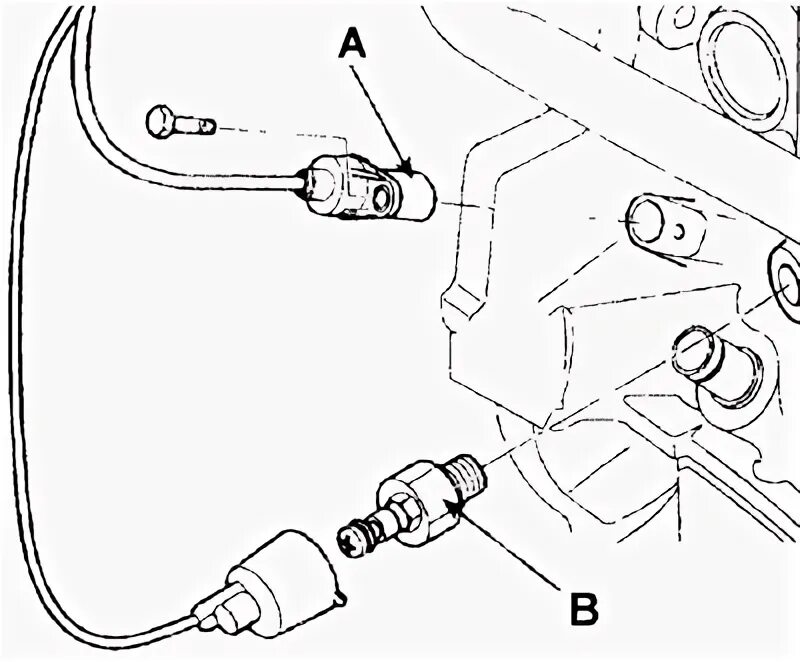 A

B