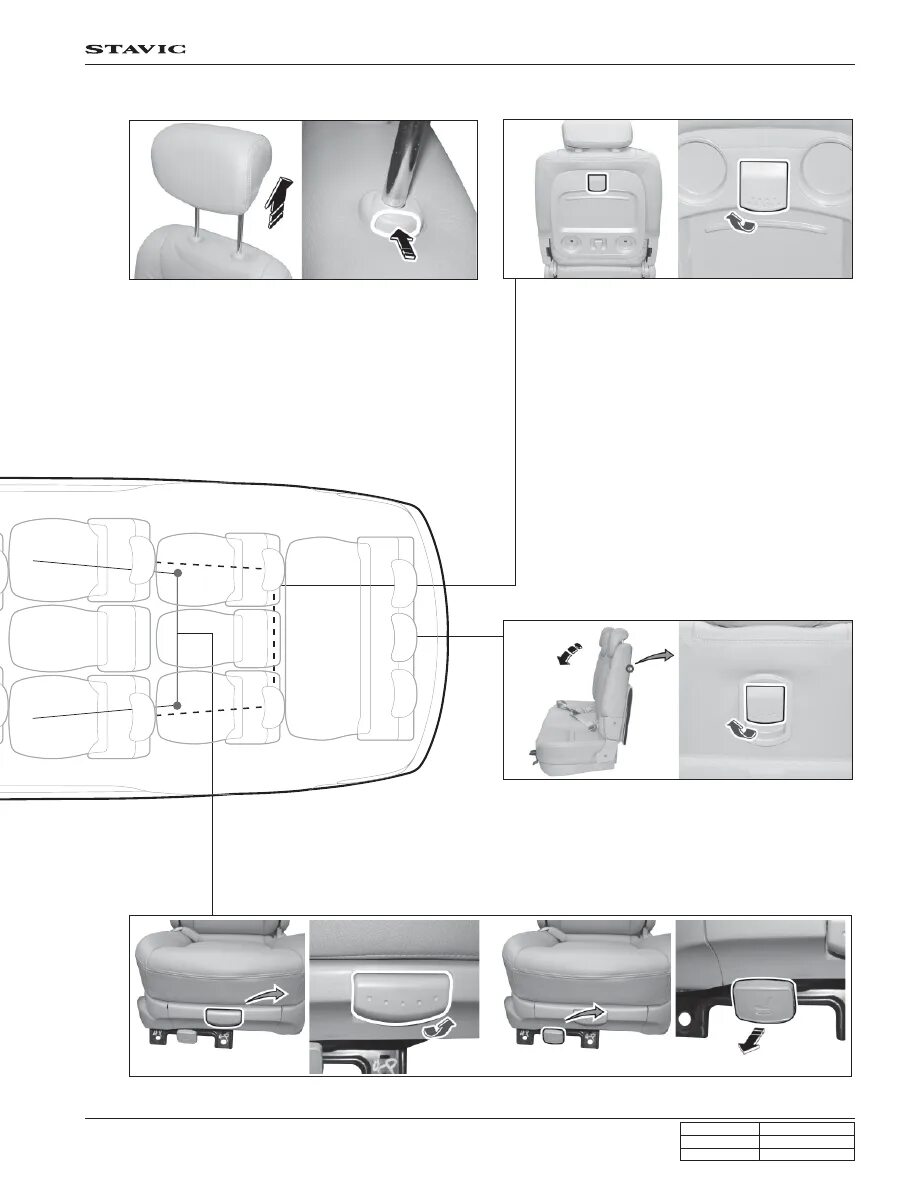 STAVIC