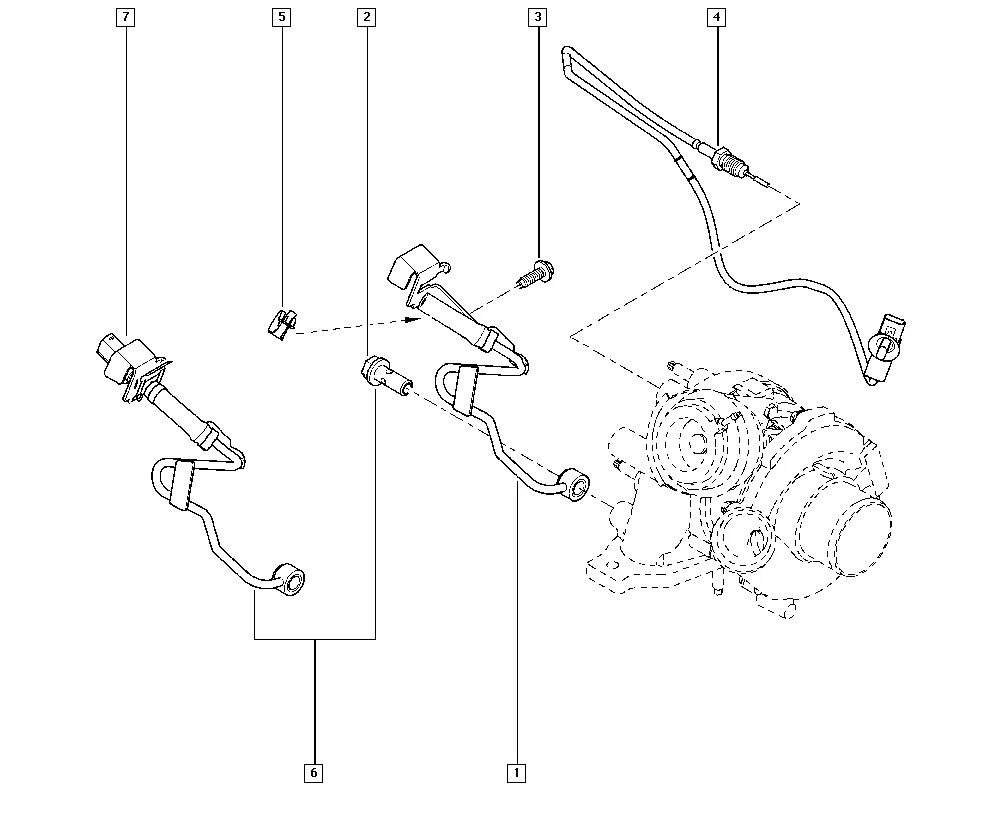 7
5
2
3
4
6
1