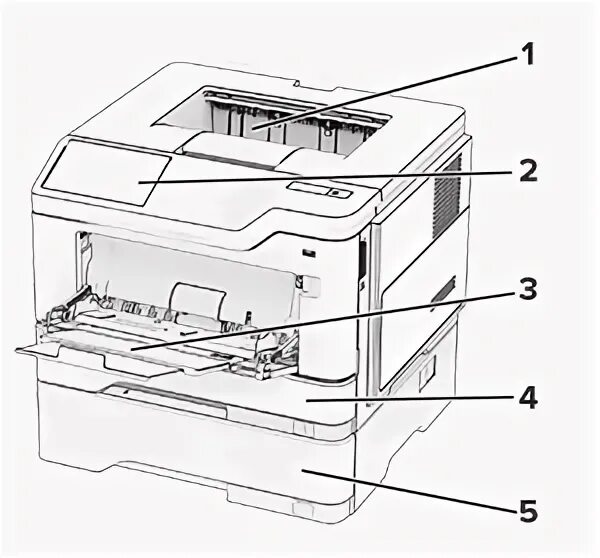 1
2
3
4
5