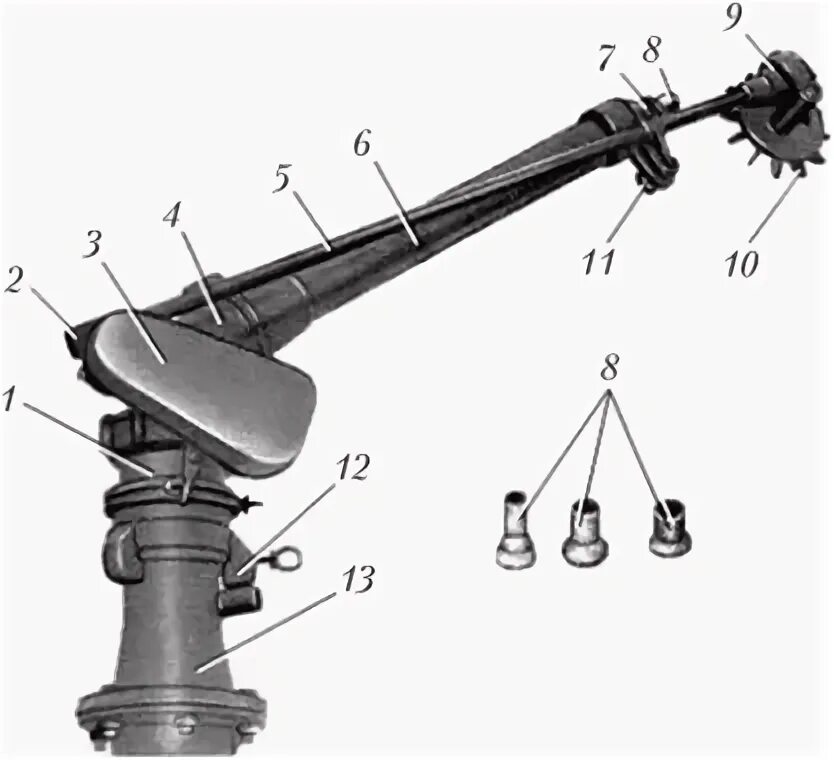 9
7
8
6
5
4
3
2
11
10
1
8
12
13