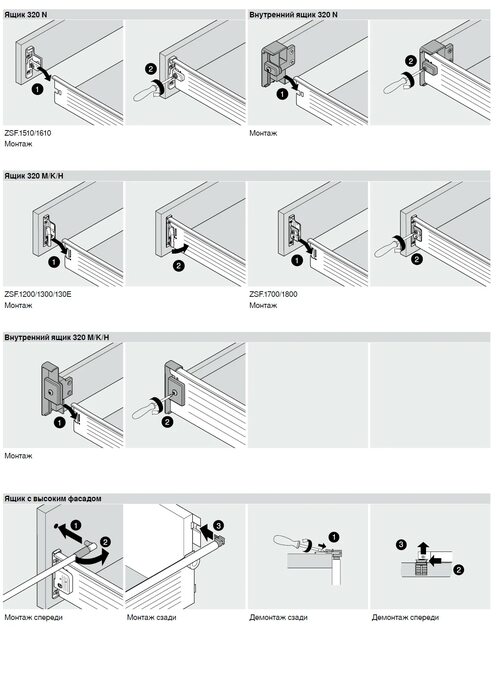 Ящик 320 N

1

2

ZSF.1510/1610
Монтаж

Внутренний ящик 320 N

1

2

Монтаж

Ящик 320 M/K/H

1

2

ZSF.1200/1300/130E
Монтаж

1

2

ZSF.1700/1800
Монтаж

Внутренний ящик 320 M/K/H

1

2

Монтаж

Ящик с высоким фасадом

1

2

Монтаж спереди

3

Монтаж сзади

1

Демонтаж сзади

3

2

Демонтаж спереди