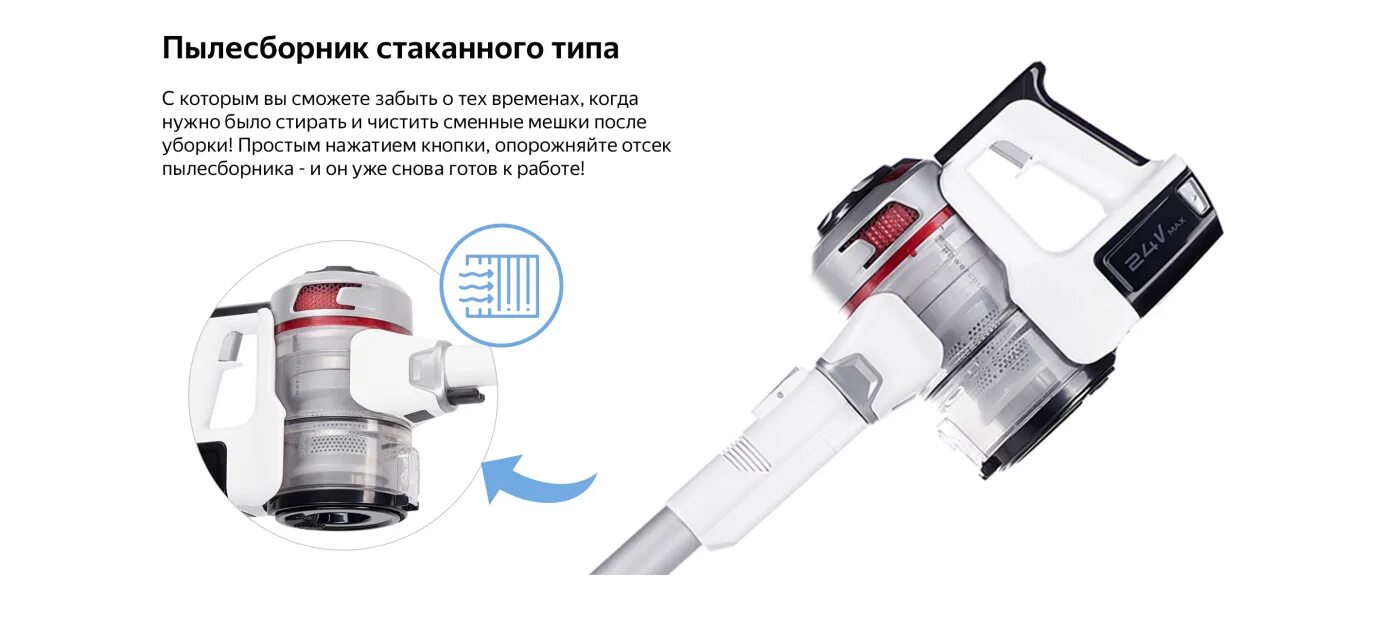 Пылесборник стаканного типа

С которым вы сможете забыть о тех временах, когда нужно было стирать и чистить сменные мешки после уборки! Простым нажатием кнопки, опорожняйте отсек пылесборника - и он уже снова готов к работе!

24V MAX