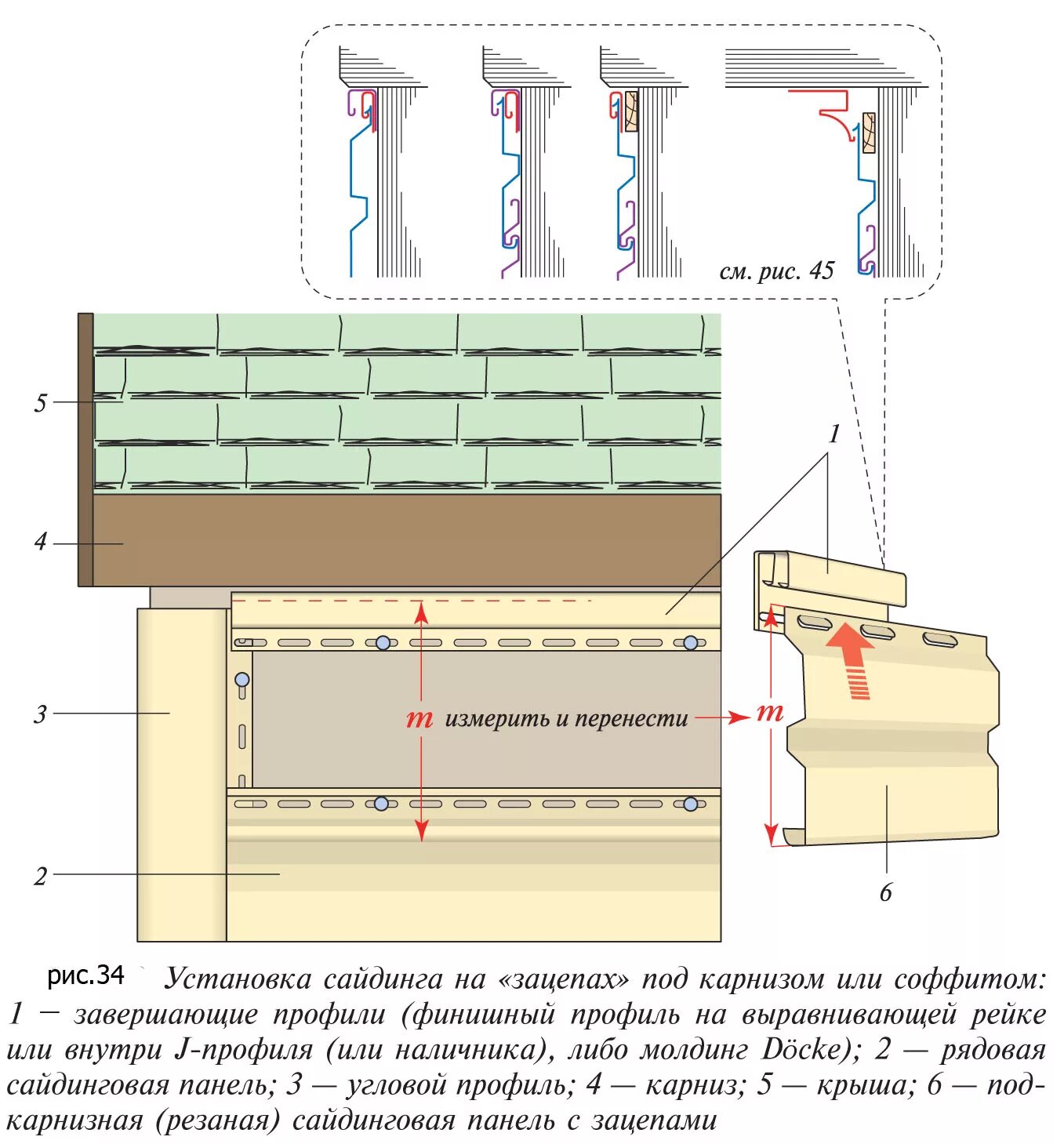 см. рис. 45

5

4

3

2

1

6

m измерить и перенести

m

рис.34 Установка сайдинга на «зацепах» под карнизом или соффитом: 1 — завершающие профили (финишный профиль на выравнивающей рейке или внутри J-профиля (или наличника), либо молдинг Döcke); 2 — рядовая сайдинговая панель; 3 — угловой профиль; 4 — карниз; 5 — крыша; 6 — подкарнизная (резаная) сайдинговая панель с зацепами