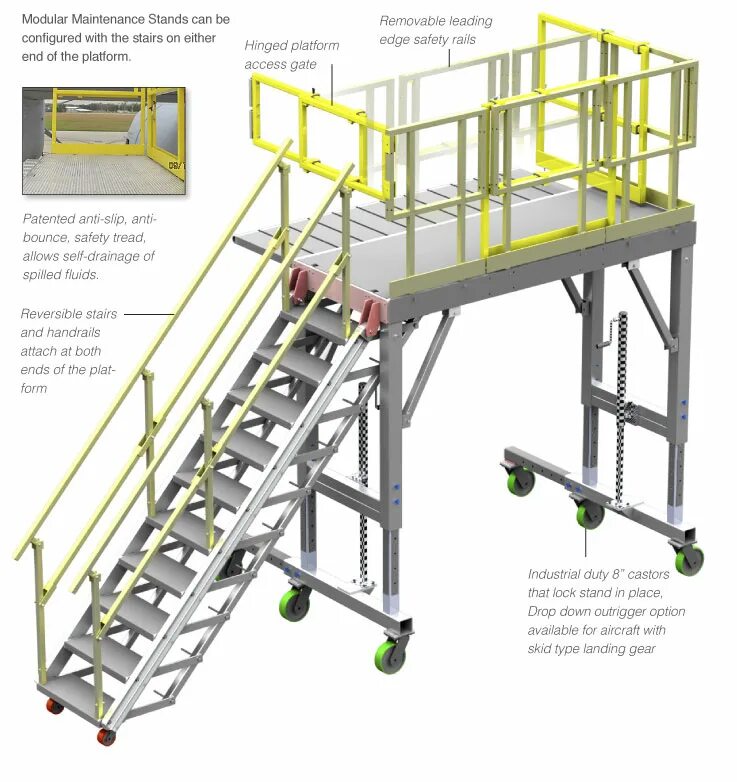 Modular Maintenance Stands can be configured with the stairs on either end of the platform.

Hinged platform access gate

Removable leading edge safety rails

Patented anti-slip, anti-bounce, safety tread, allows self-drainage of spilled fluids.

Reversible stairs and handrails attach at both ends of the platform

Industrial duty 8" castors that lock stand in place, Drop down outrigger option available for aircraft with skid type landing gear