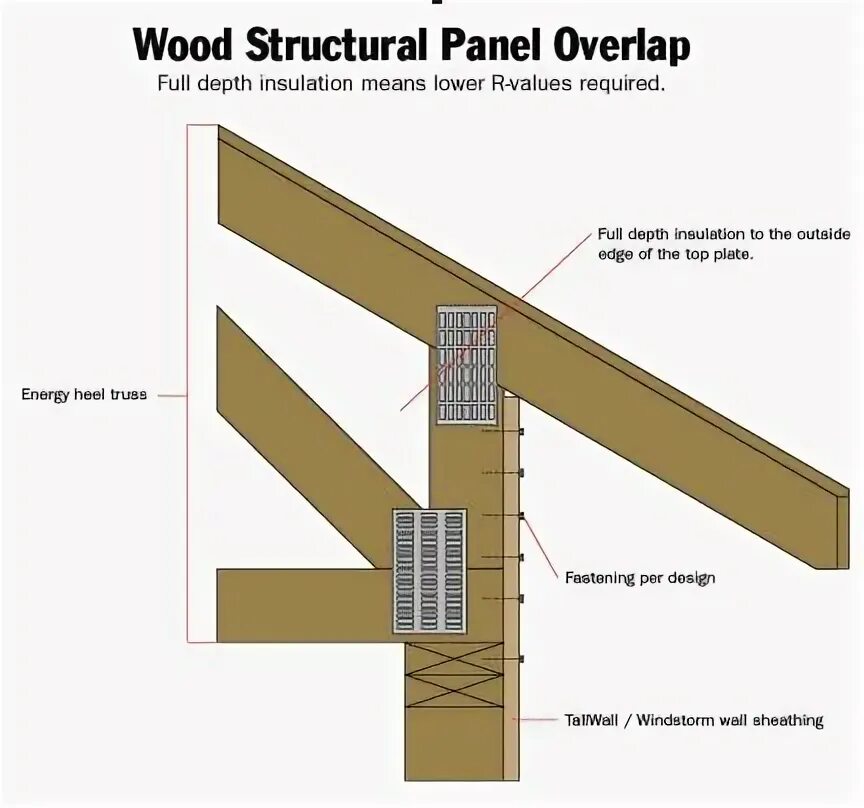 Wood Structural Panel Overlap
Full depth insulation means lower R-values required.

Full depth insulation to the outside edge of the top plate.

Energy heel truss

Fastening per design

TallWall / Windstorm wall sheathing