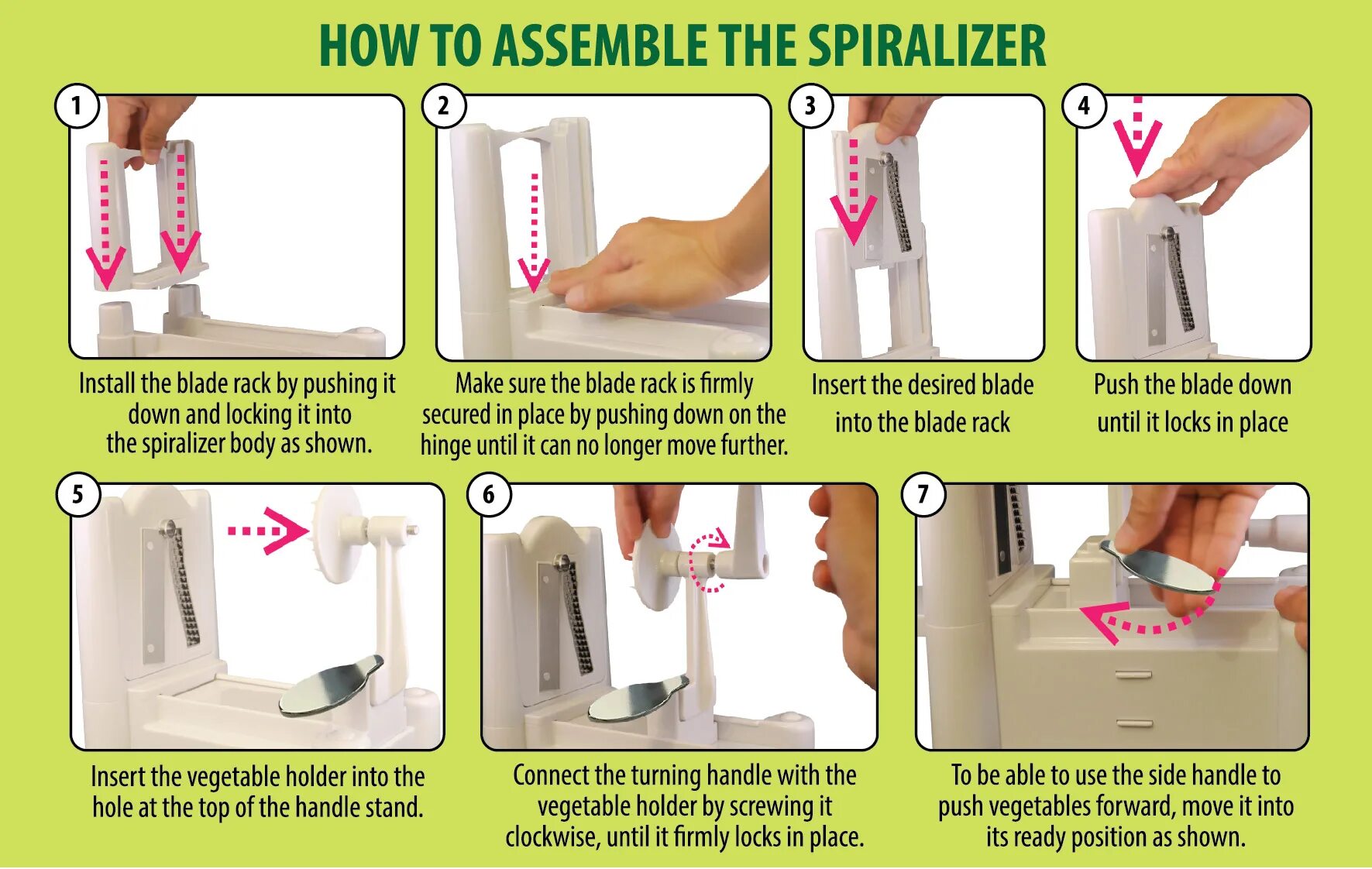 HOW TO ASSEMBLE THE SPIRALIZER

1

Install the blade rack by pushing it down and locking it into the spiralizer body as shown.

2

Make sure the blade rack is firmly secured in place by pushing down on the hinge until it can no longer move further.

3

Insert the desired blade into the blade rack

4

Push the blade down until it locks in place

5

Insert the vegetable holder into the hole at the top of the handle stand.

6

Connect the turning handle with the vegetable holder by screwing it clockwise, until it firmly locks in place.

7

To be able to use the side handle to push vegetables forward, move it into its ready position as shown.