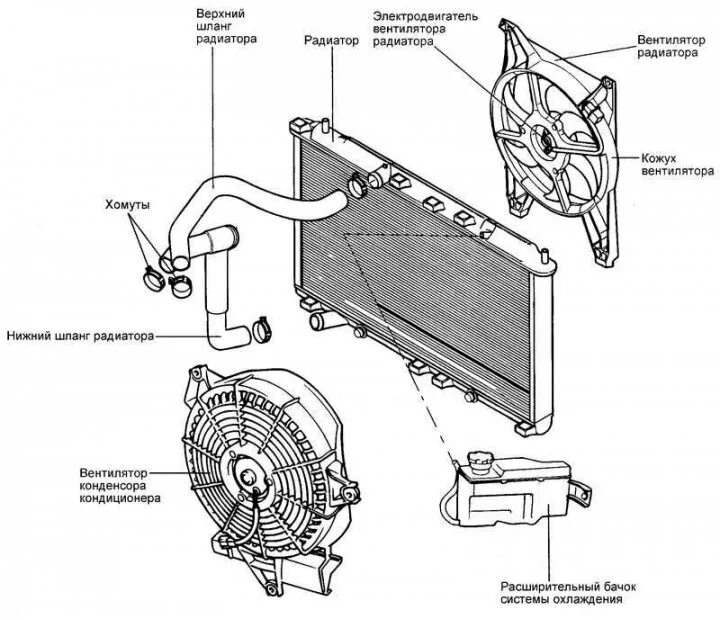 Верхний шланг радиатора

Радиатор

Электродвигатель вентилятора радиатора

Вентилятор радиатора

Кожух вентилятора

Хомуты

Нижний шланг радиатора

Вентилятор конденсора кондиционера

Расширительный бачок системы охлаждения