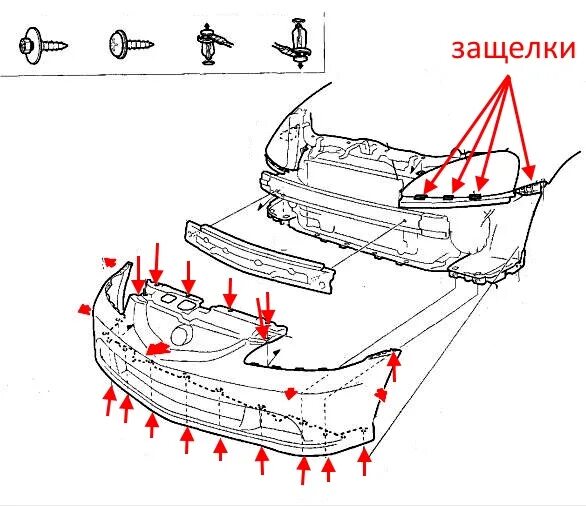 защелки