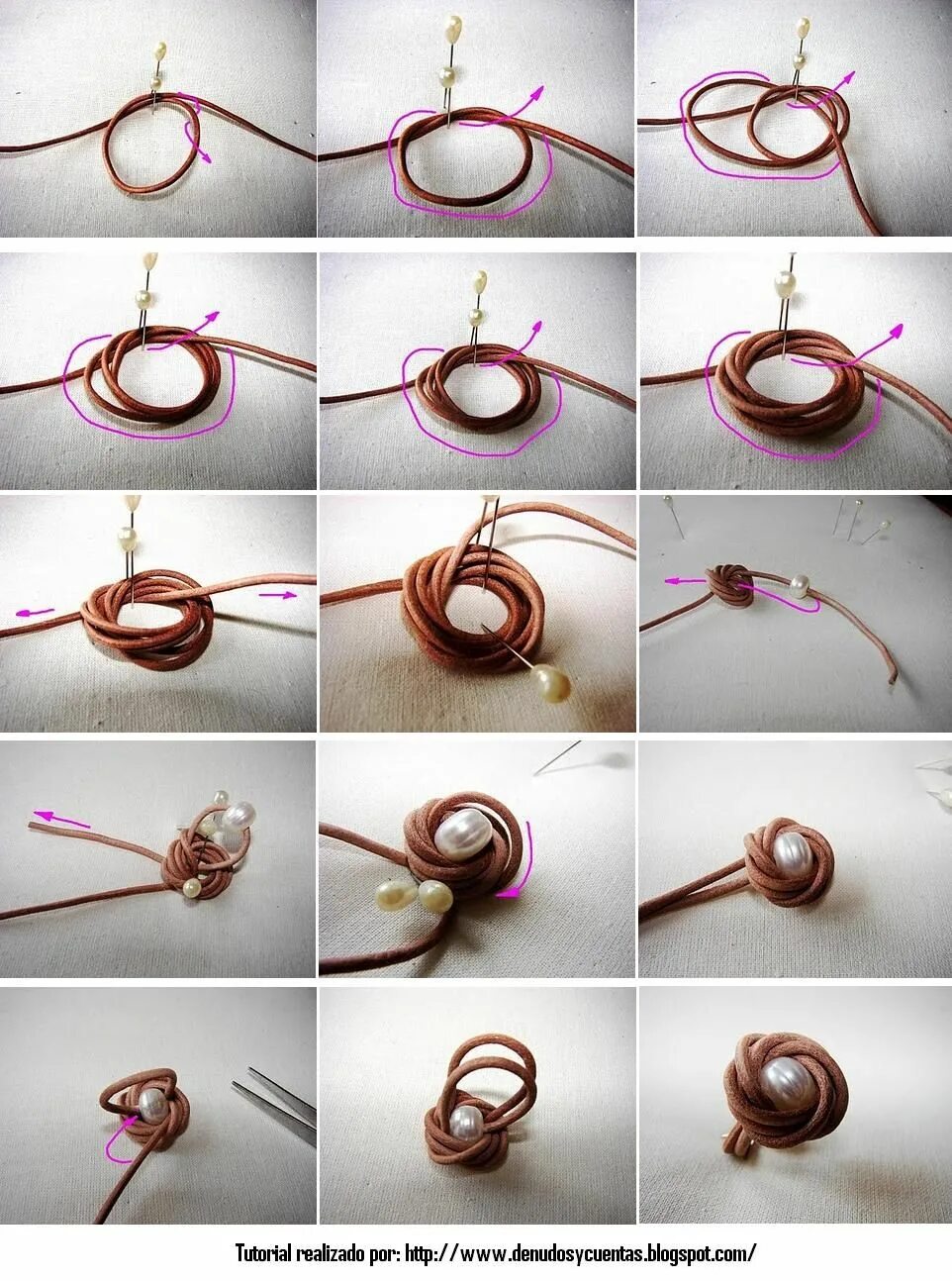 Tutorial realizado por: http://www.denudosycuentas.blogspot.com/