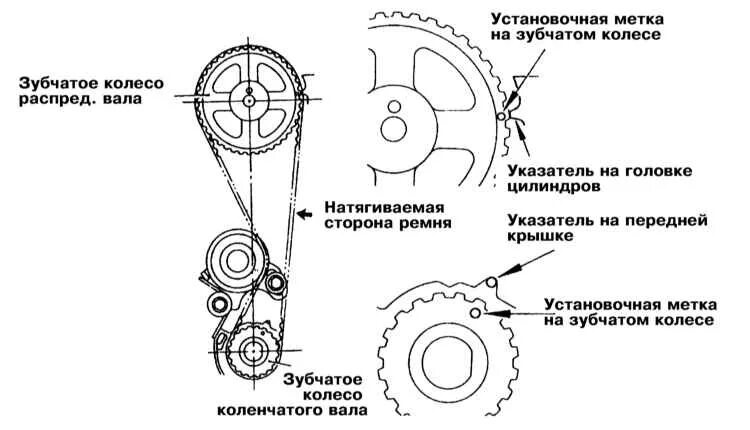 Зубчатое колесо распред. вала

Натягиваемая сторона ремня

Зубчатое колесо коленчатого вала

Установочная метка на зубчатом колесе

Указатель на головке цилиндров

Указатель на передней крышке

Установочная метка на зубчатом колесе